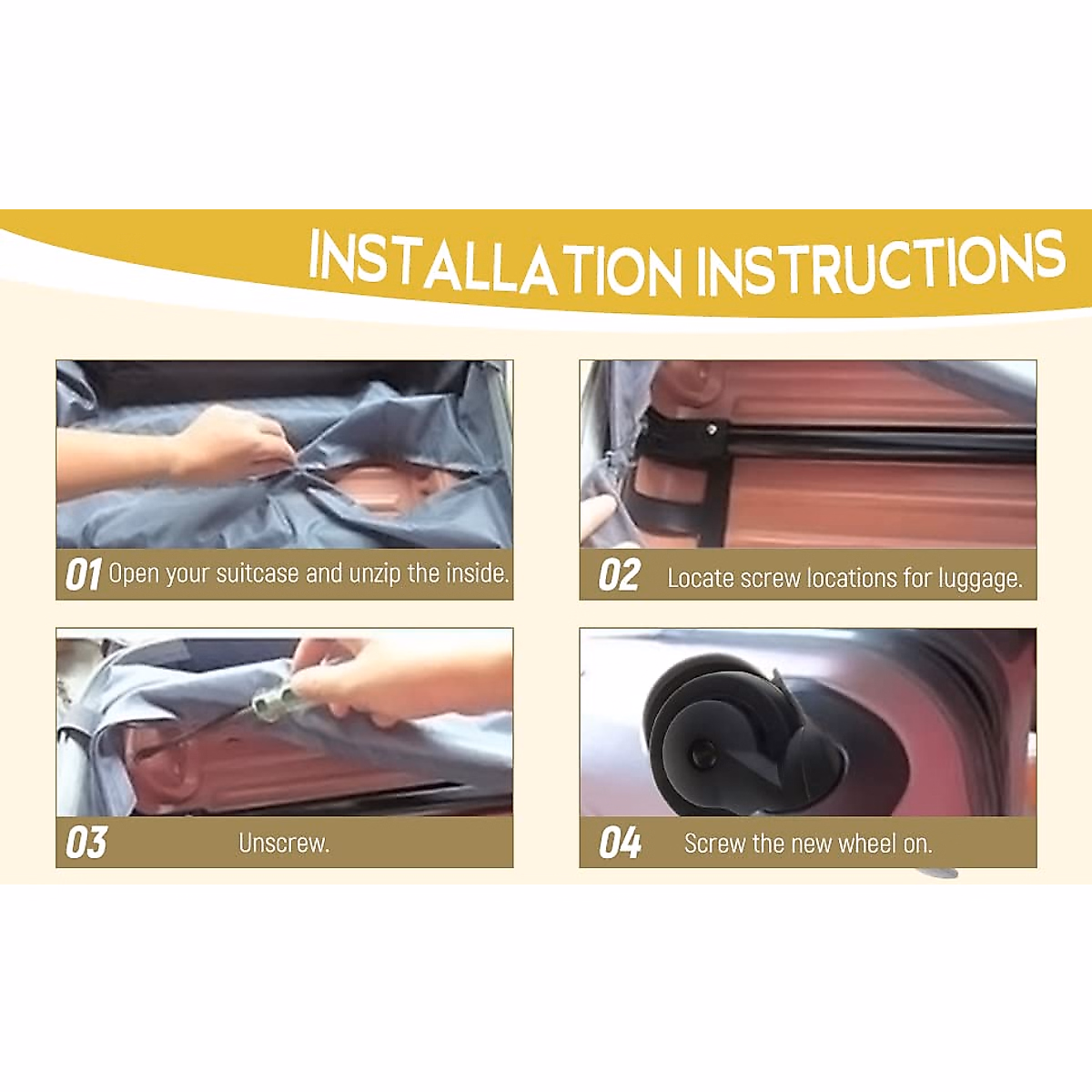 INSTALLATION INSTRUCTIONS

01 Open your suitcase and unzip the inside.

02 Locate screw locations for luggage.

03 Unscrew.

04 Screw the new wheel on.