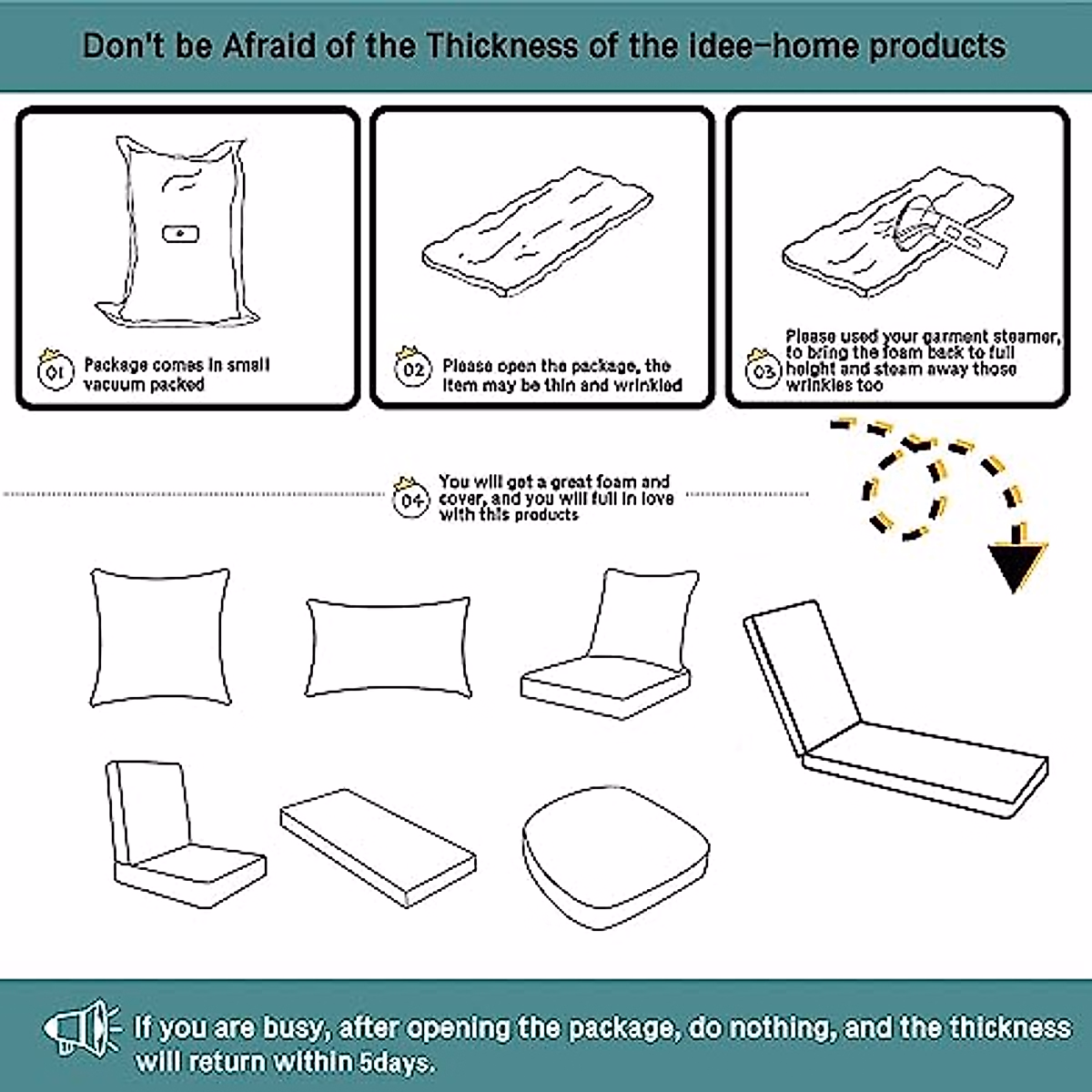 Don't be Afraid of the Thickness of the idee-home products

01 Package comes in small vacuum packed

02 Please open the package, the item may be thin and wrinkled

03 Please used your garment steamer, to bring the foam back to full height and steam away those wrinkles too

04 You will get a great foam and cover, and you will full in love with this products

If you are busy, after opening the package, do nothing, and the thickness will return within 5days.