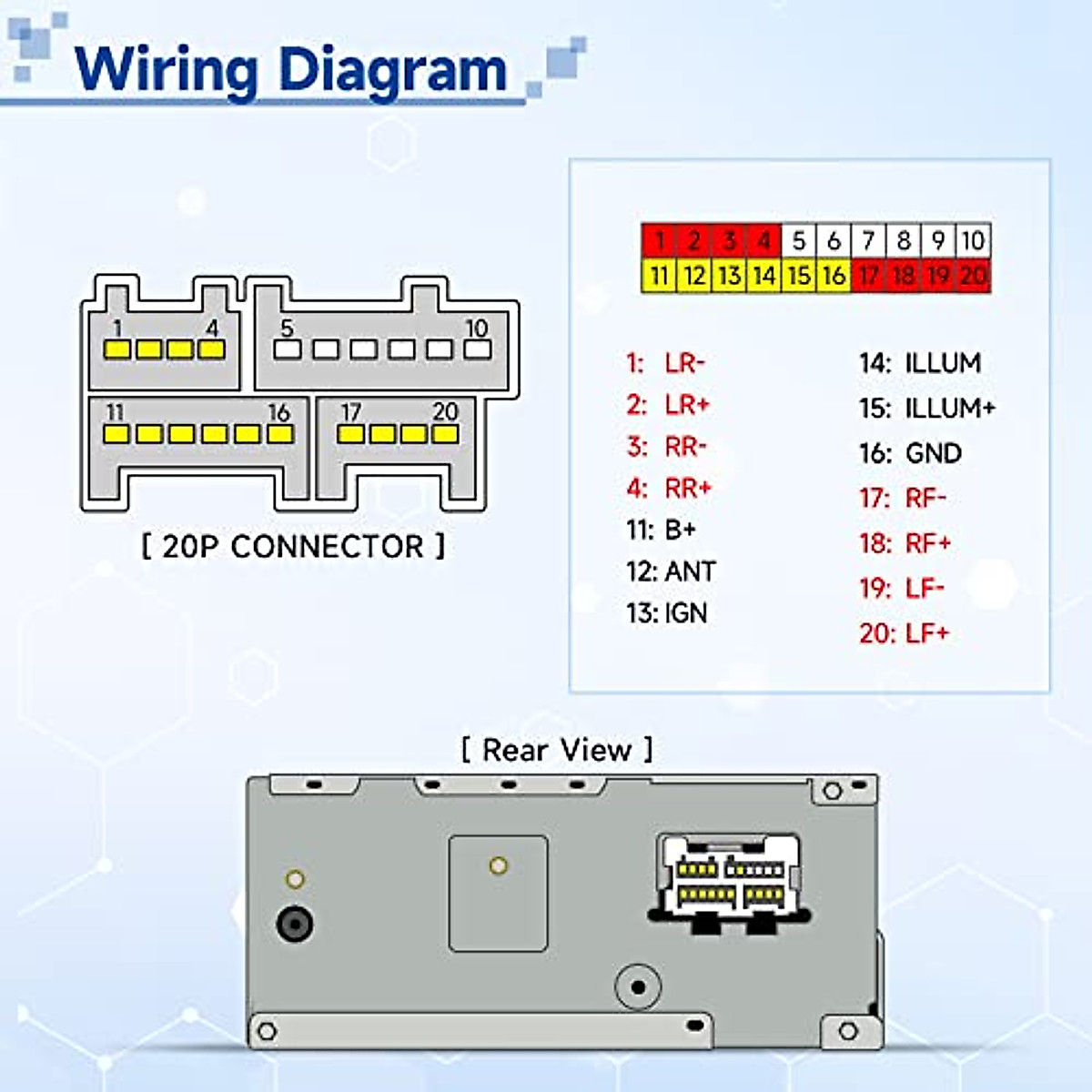 Wiring Diagram

1
4
5
10
11
16
17
20

[ 20P CONNECTOR ]

| 1 | 2 | 3 | 4 | 5 | 6 | 7 | 8 | 9 | 10 |
|---|---|---|---|---|---|---|---|---|---|
| 11 | 12 | 13 | 14 | 15 | 16 | 17 | 18 | 19 | 20 |

1: LR-
2: LR+
3: RR-
4: RR+
11: B+
12: ANT
13: IGN

14: ILLUM
15: ILLUM+
16: GND
17: RF-
18: RF+
19: LF-
20: LF+

[ Rear View ]