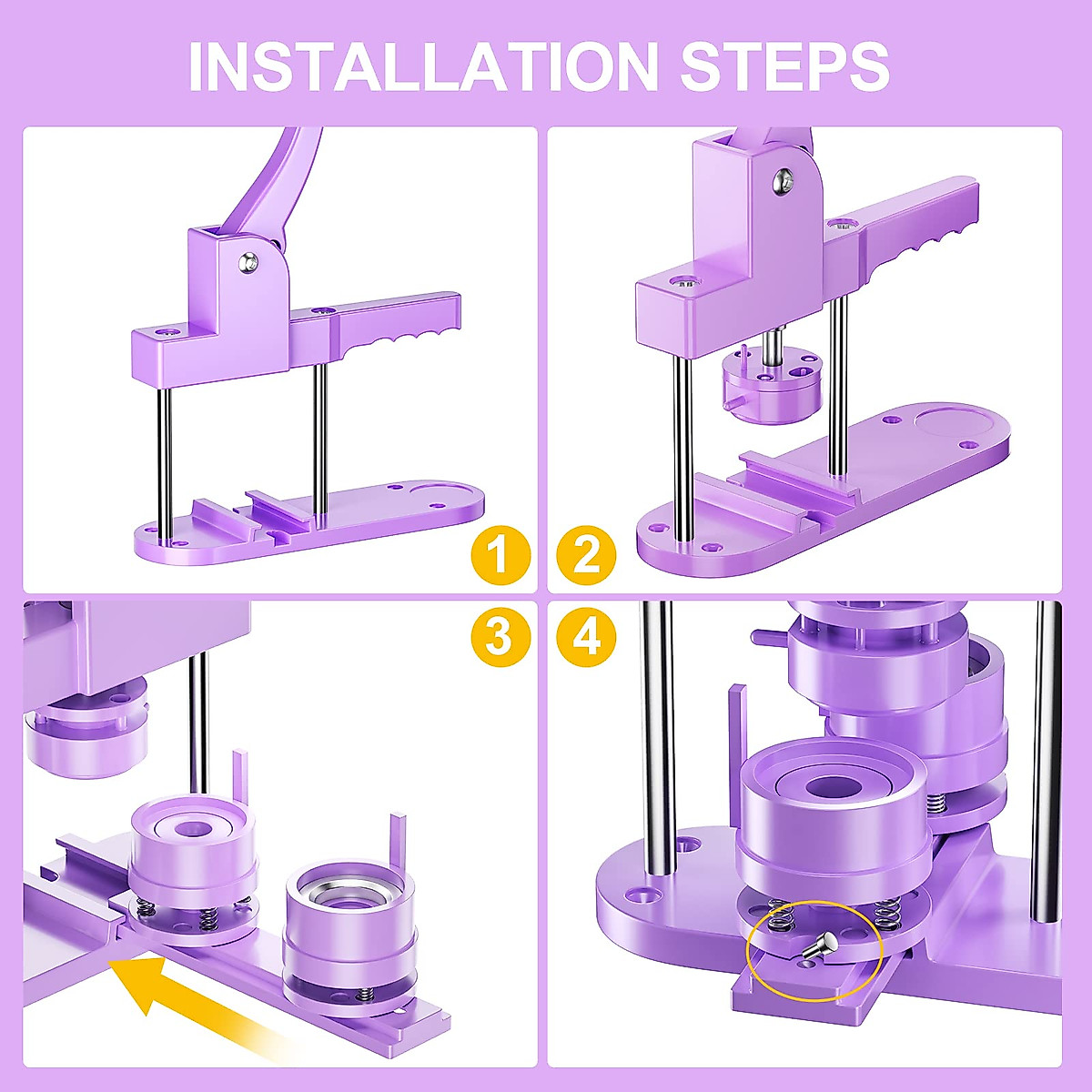 INSTALLATION STEPS

1

2

3

4