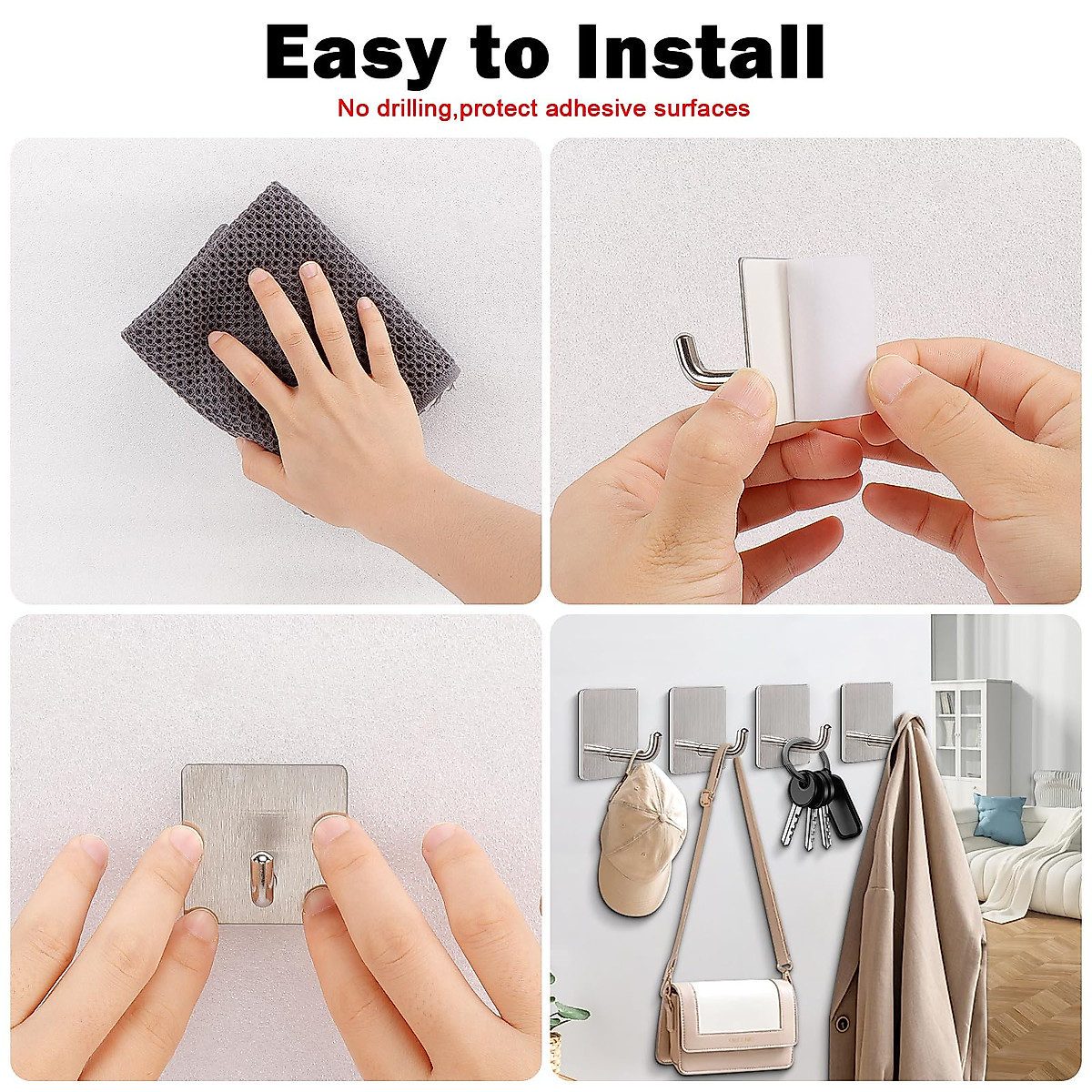 Easy to Install

No drilling,protect adhesive surfaces