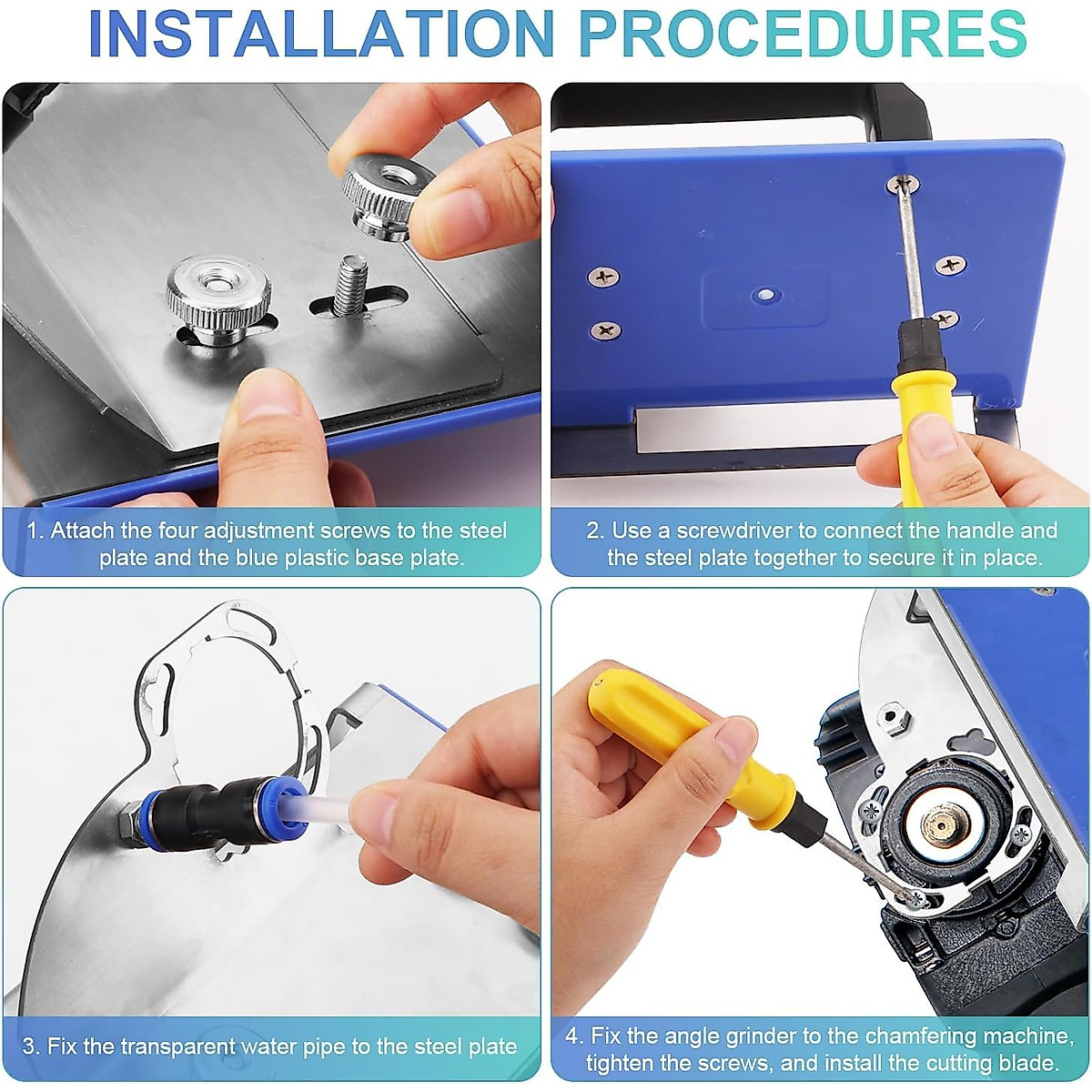 INSTALLATION PROCEDURES

1. Attach the four adjustment screws to the steel plate and the blue plastic base plate.

2. Use a screwdriver to connect the handle and the steel plate together to secure it in place.

3. Fix the transparent water pipe to the steel plate

4. Fix the angle grinder to the chamfering machine, tighten the screws, and install the cutting blade.