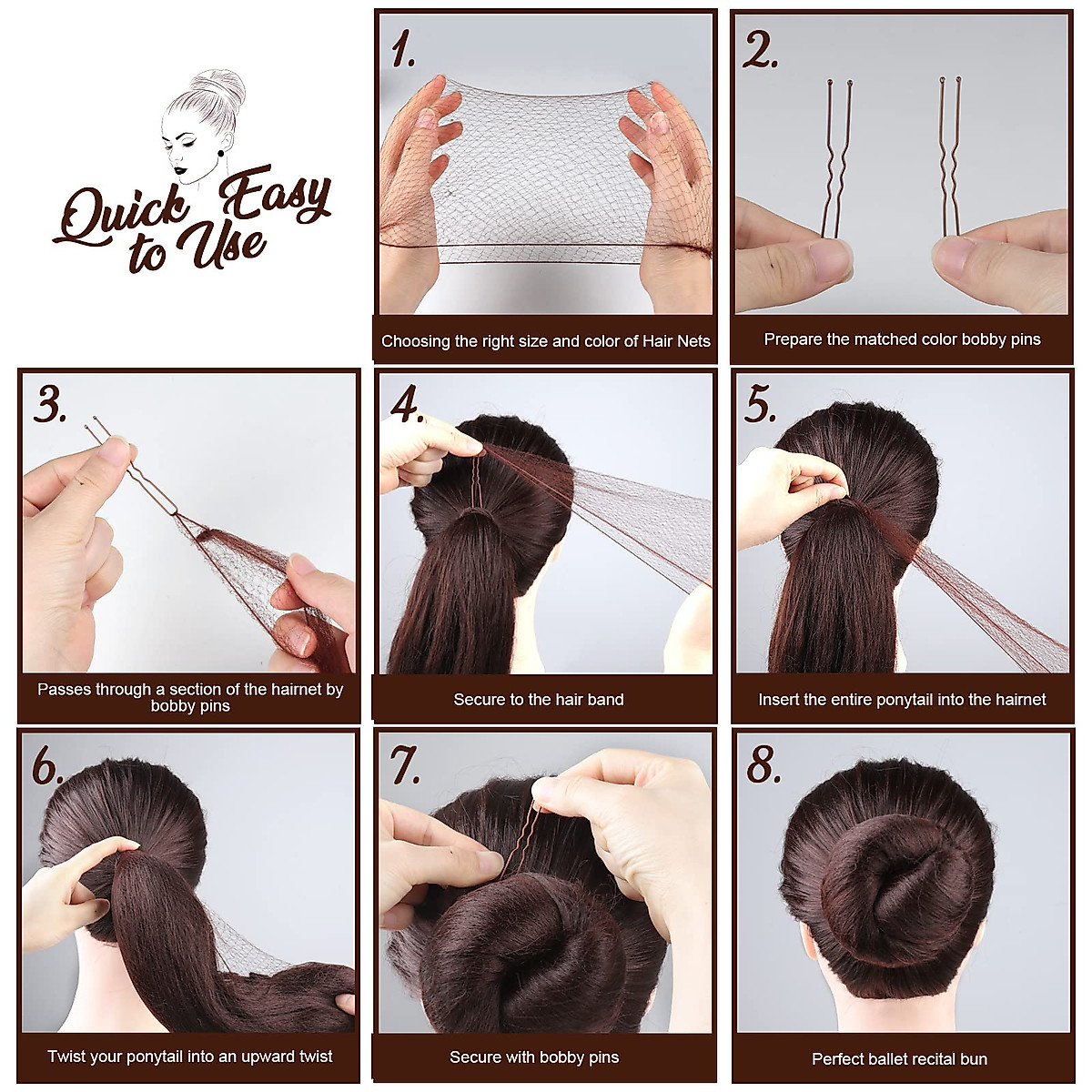 Quick Easy to Use

1.

Choosing the right size and color of Hair Nets

2.

Prepare the matched color bobby pins

3.

Passes through a section of the hairnet by bobby pins

4.

Secure to the hair band

5.

Insert the entire ponytail into the hairnet

6.

Twist your ponytail into an upward twist

7.

Secure with bobby pins

8.

Perfect ballet recital bun