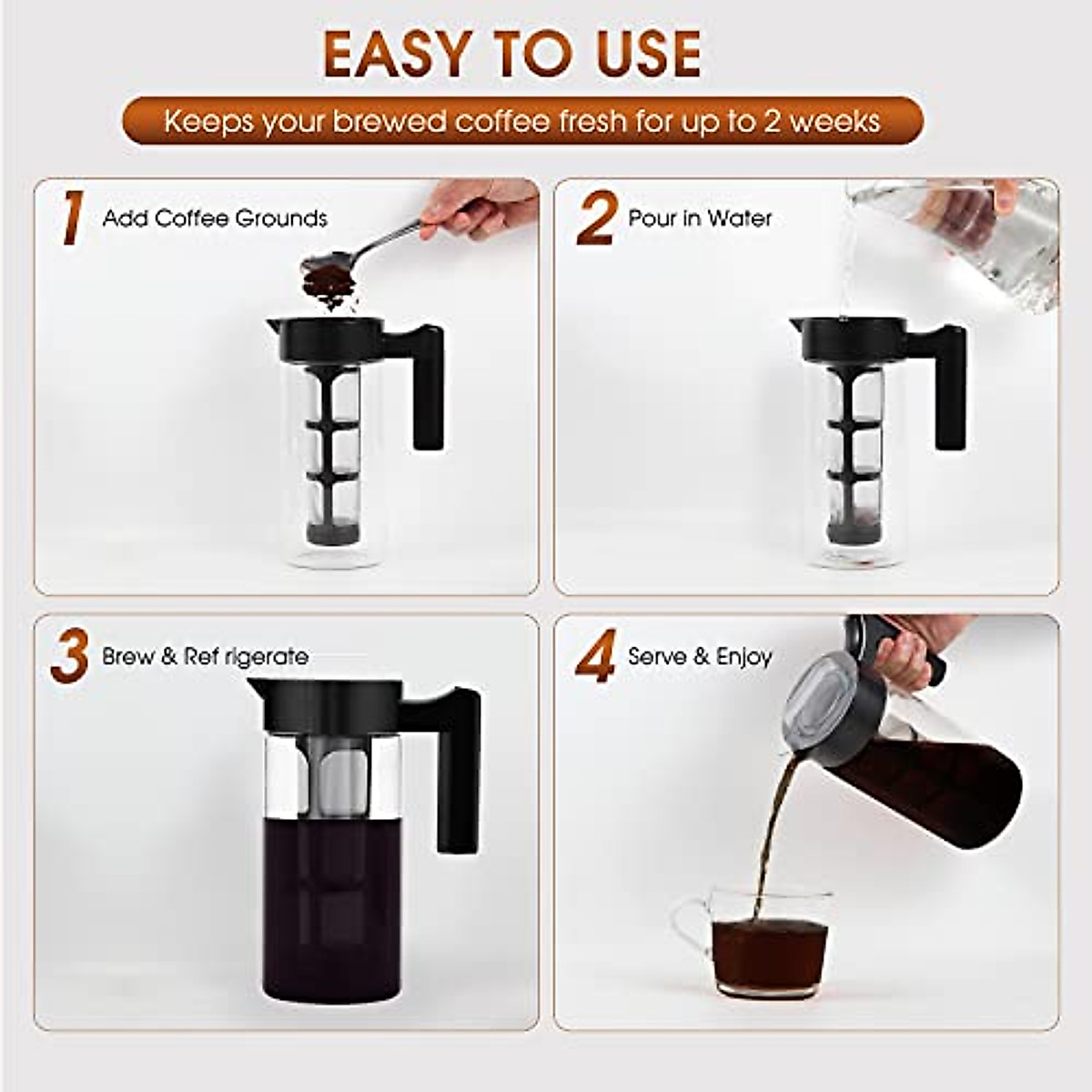 EASY TO USE

Keeps your brewed coffee fresh for up to 2 weeks

1 Add Coffee Grounds

2 Pour in Water

3 Brew & Ref rigerate

4 Serve & Enjoy