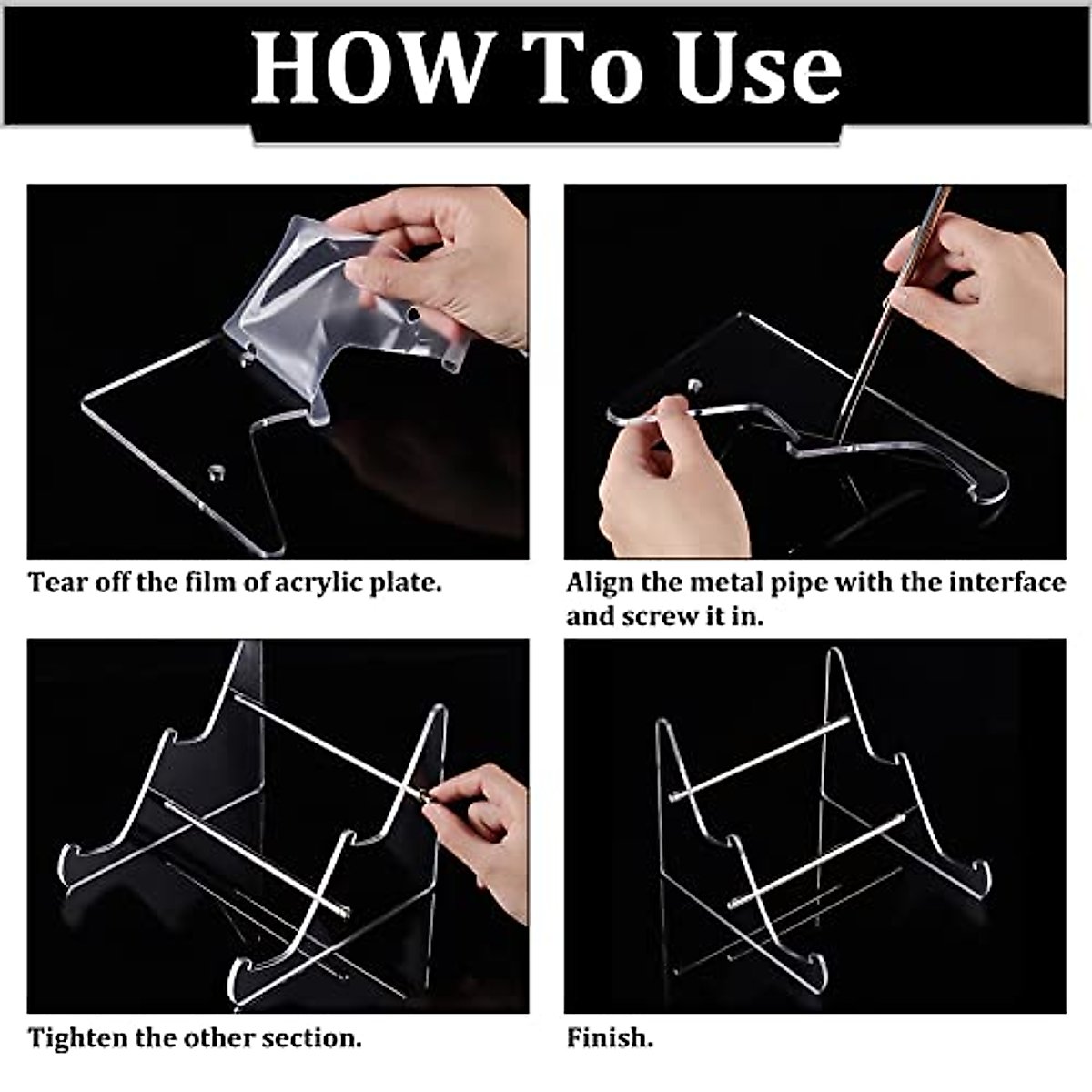 HOW To Use

Tear off the film of acrylic plate.

Align the metal pipe with the interface and screw it in.

Tighten the other section.

Finish.