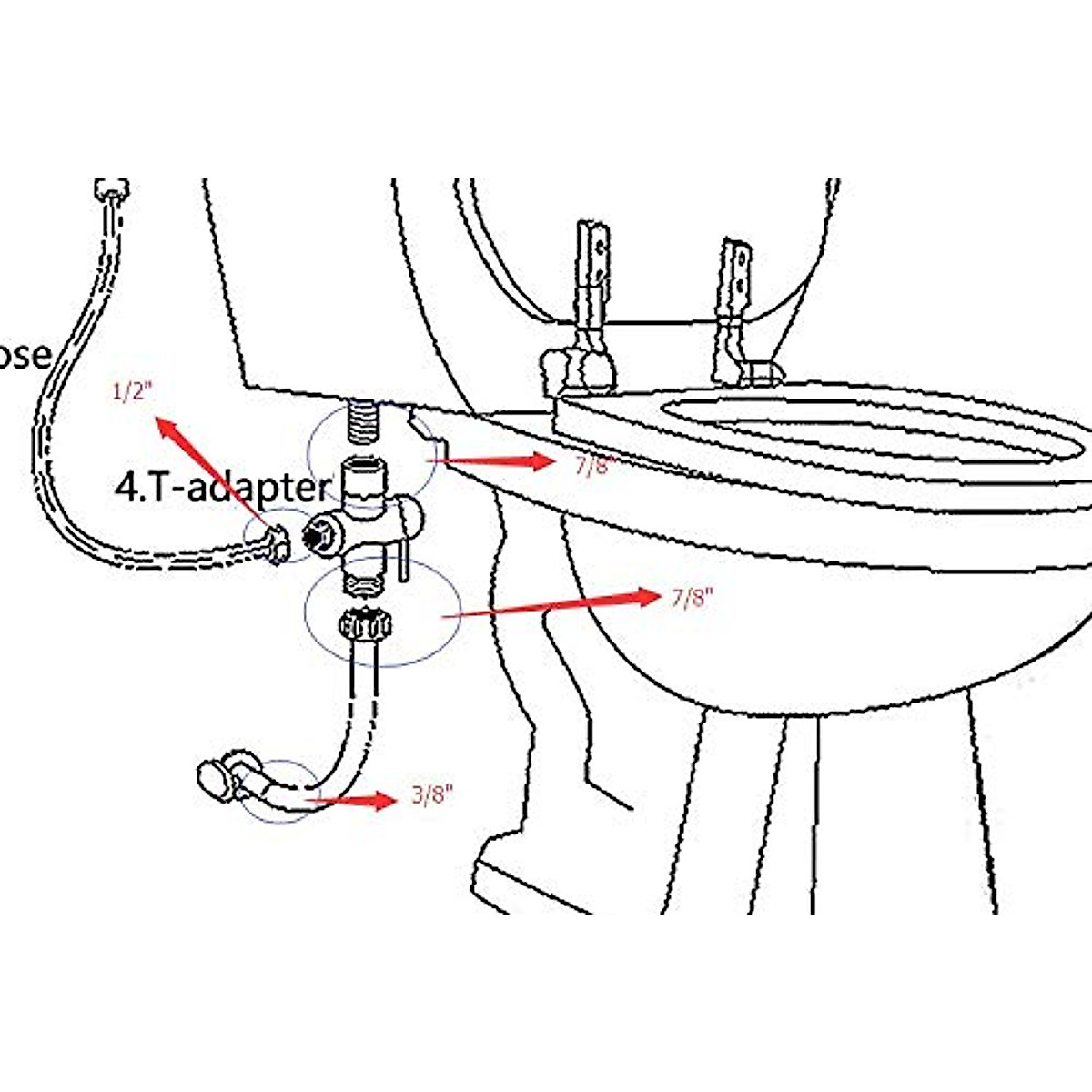 ose

1/2"

4.T-adapter

7/8"

7/8"

3/8"