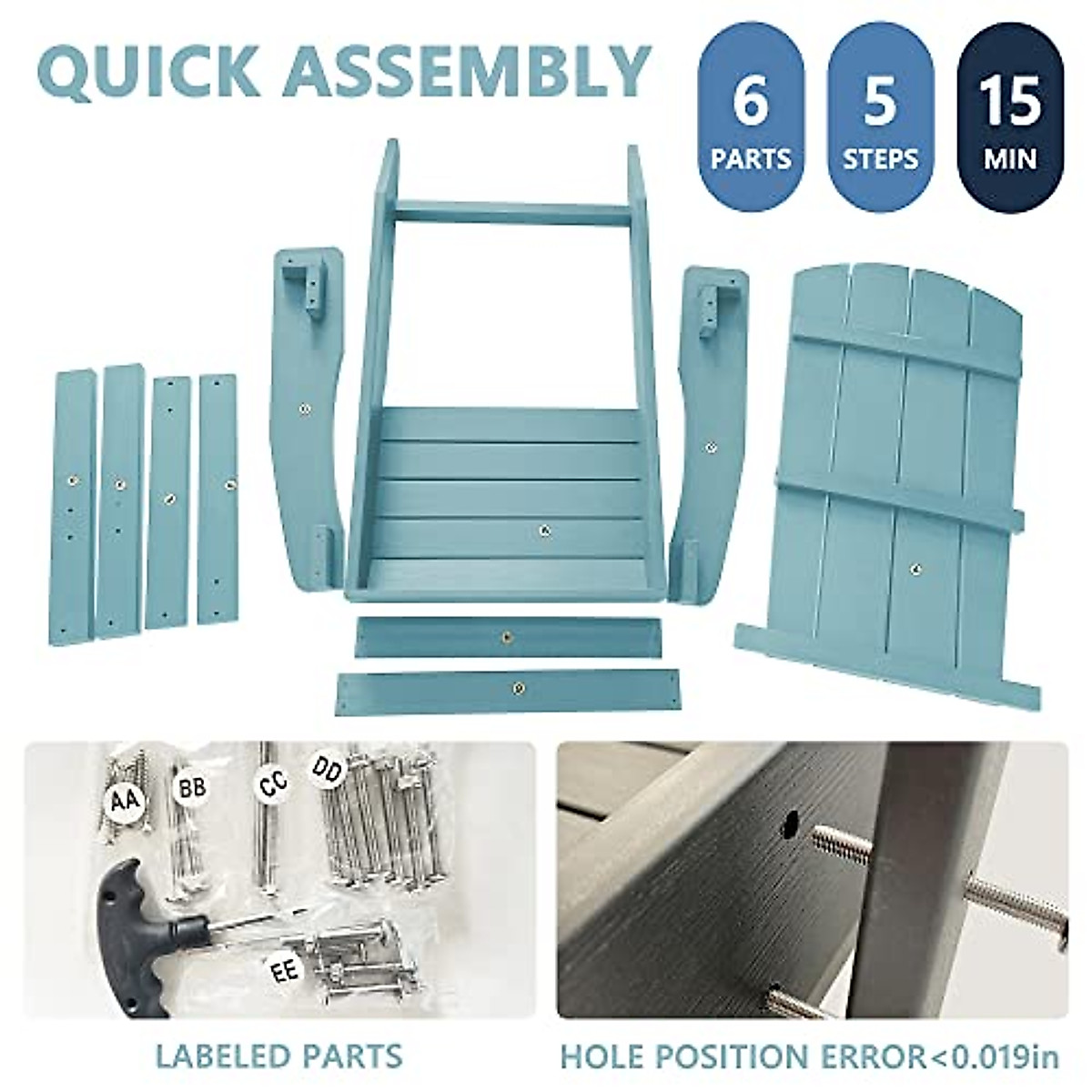 QUICK ASSEMBLY

6 PARTS

5 STEPS

15 MIN

AA BB CC DD

EE

LABELED PARTS

HOLE POSITION ERROR<0.019in