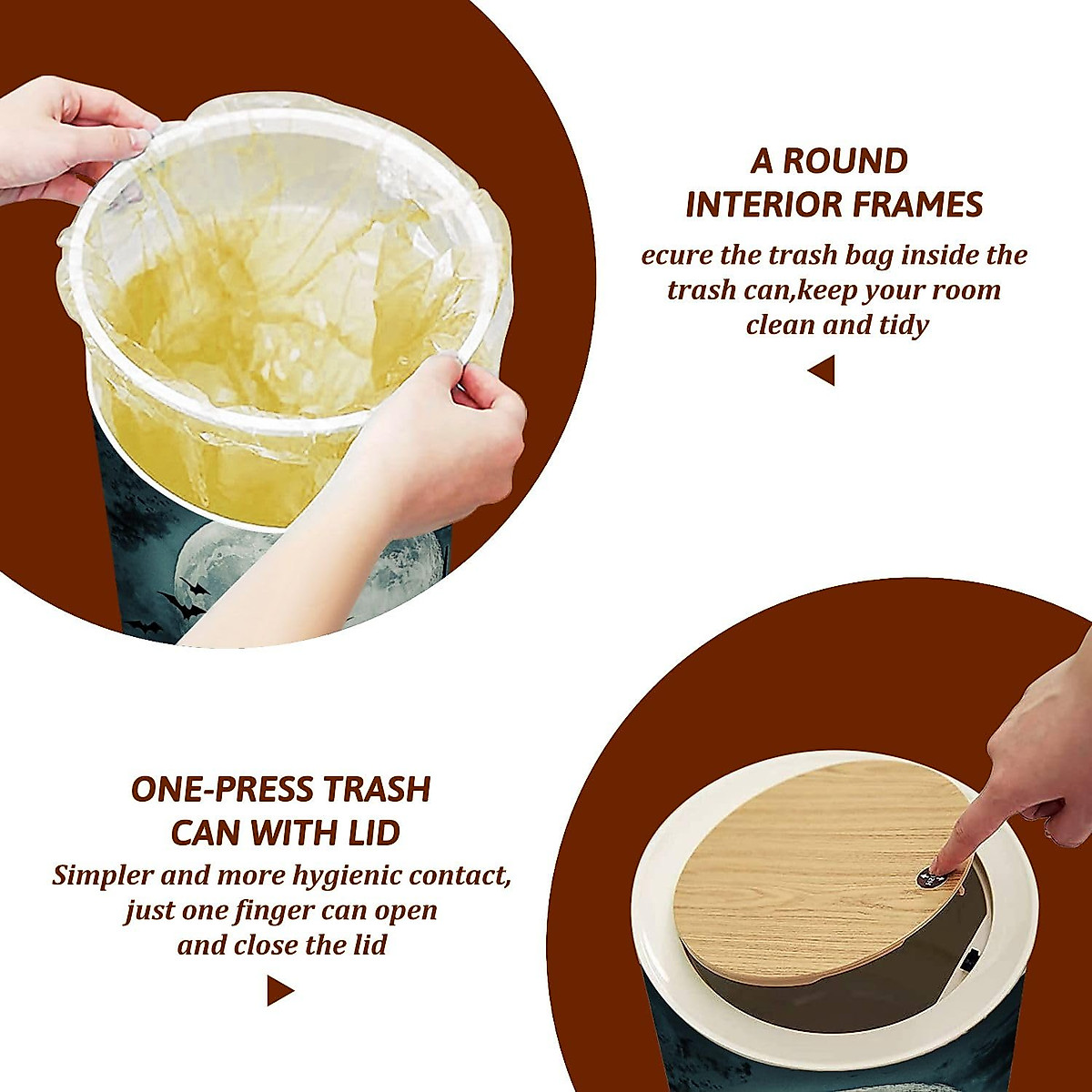 A ROUND INTERIOR FRAMES

ecure the trash bag inside the trash can,keep your room clean and tidy

ONE-PRESS TRASH CAN WITH LID

Simpler and more hygienic contact, just one finger can open and close the lid