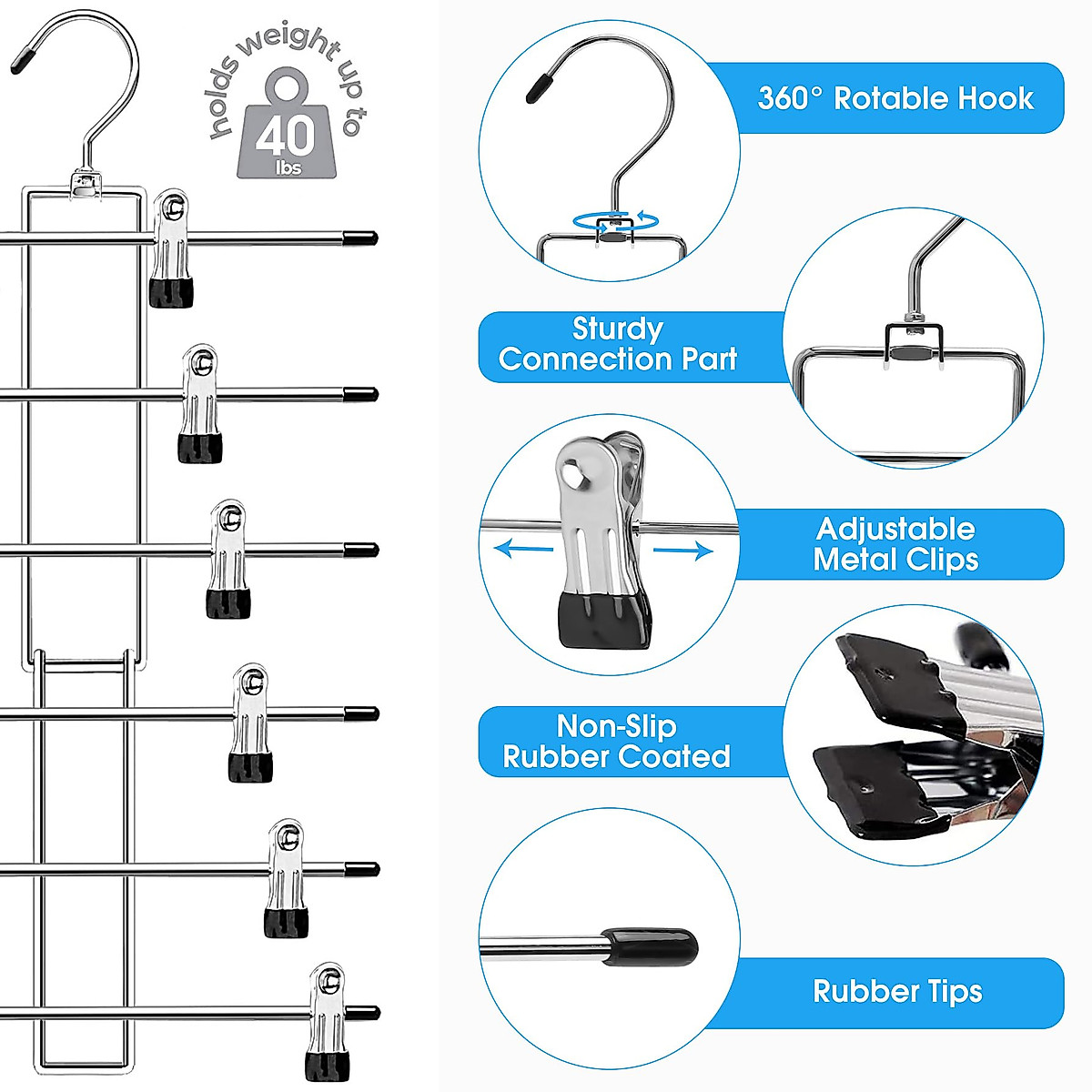 holds weight up to
40
lbs

360° Rotable Hook

Sturdy Connection Part

Adjustable Metal Clips

Non-Slip Rubber Coated

Rubber Tips