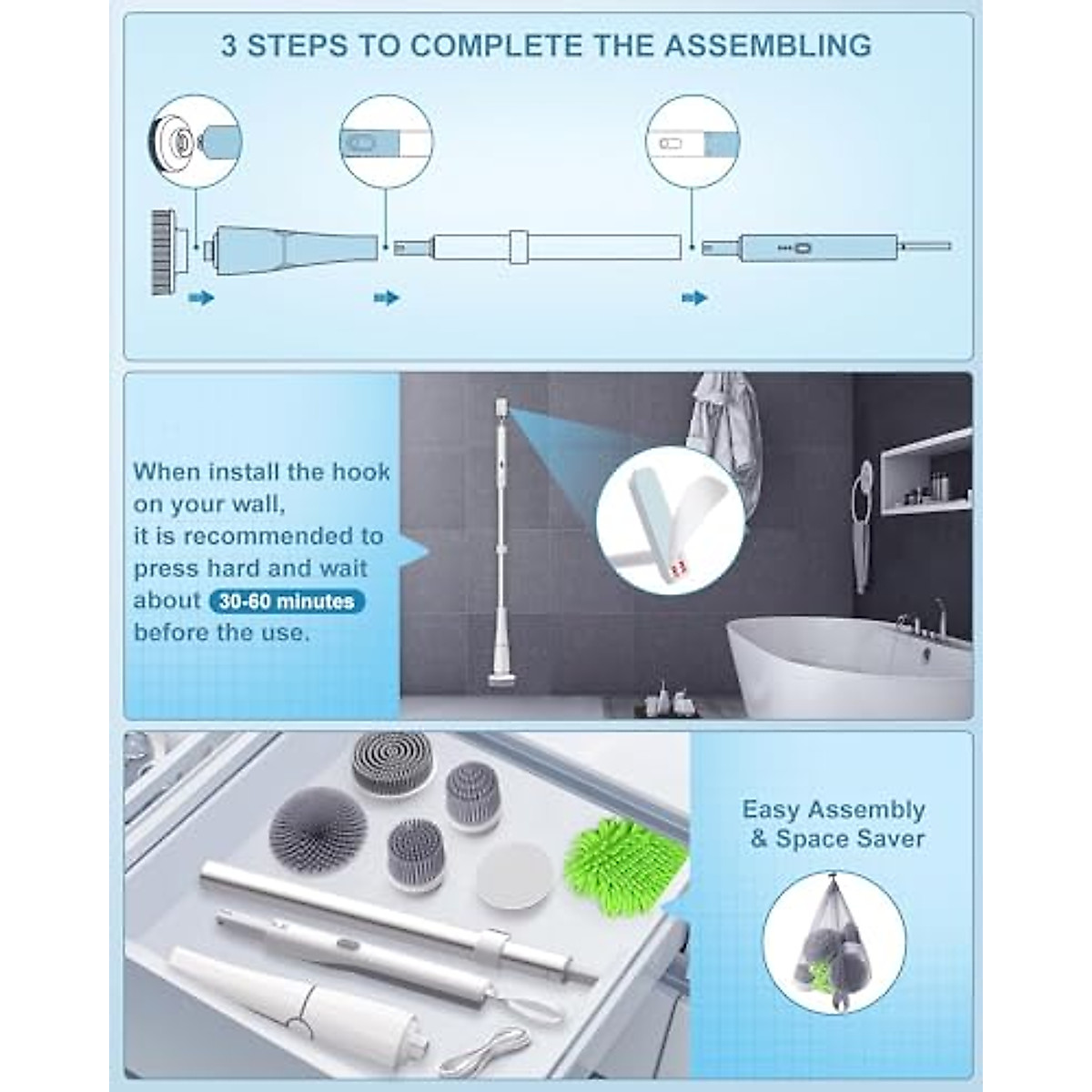 3 STEPS TO COMPLETE THE ASSEMBLING

When install the hook on your wall, it is recommended to press hard and wait about 30-60 minutes before the use.

Easy Assembly & Space Saver