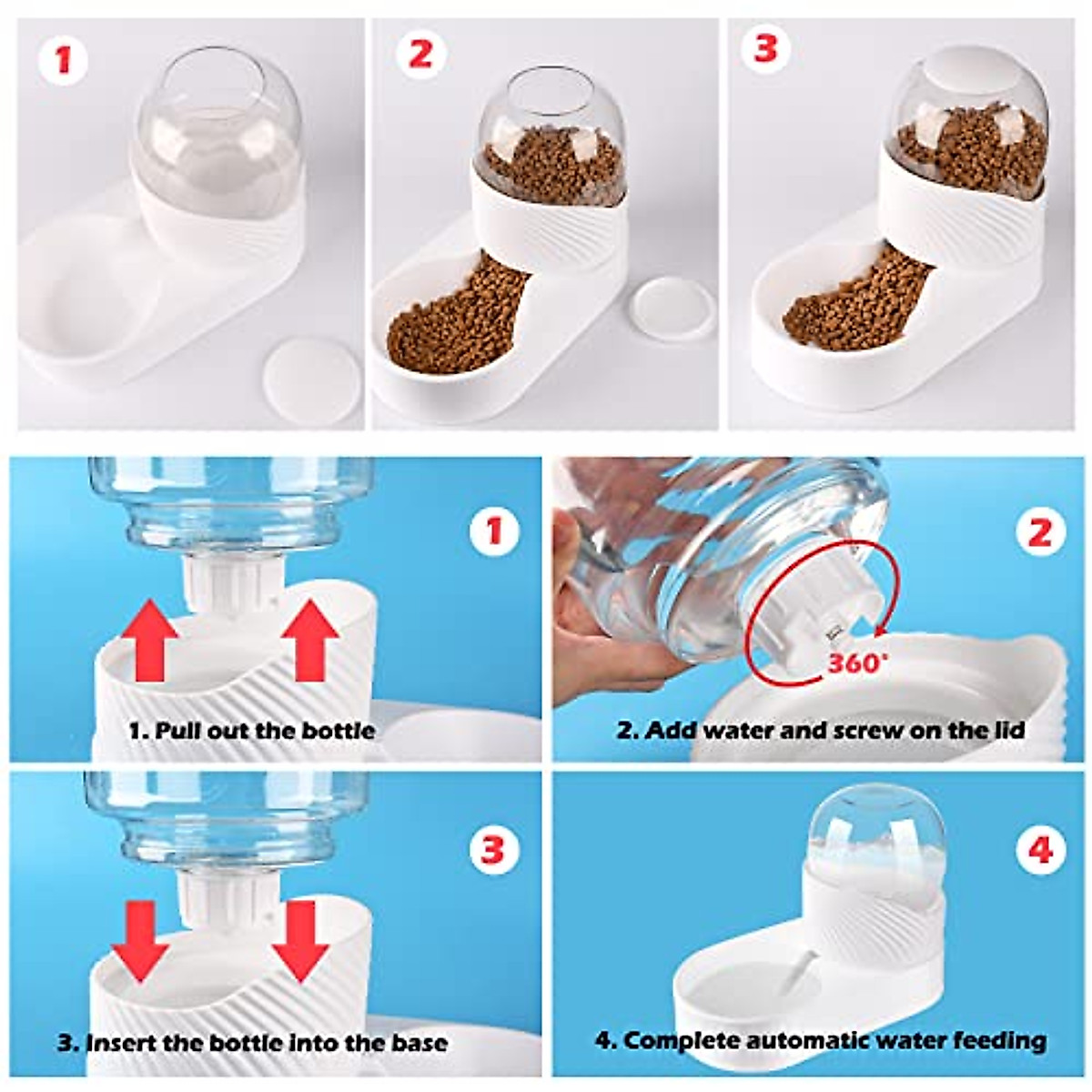 1

2

3

1

1. Pull out the bottle

2

360°

2. Add water and screw on the lid

3

3. Insert the bottle into the base

4

4. Complete automatic water feeding