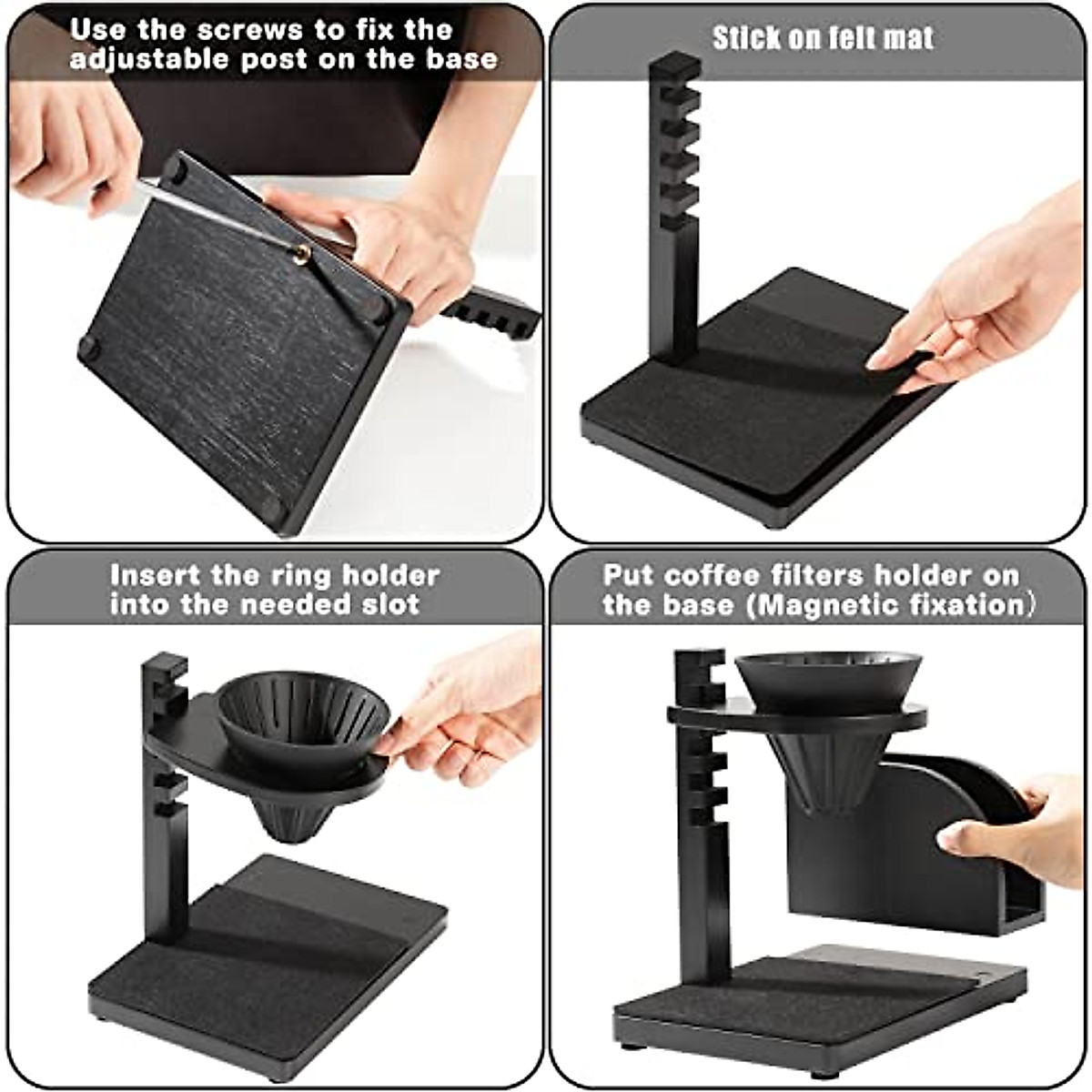 Use the screws to fix the adjustable post on the base

Stick on felt mat

Insert the ring holder into the needed slot

Put coffee filters holder on the base (Magnetic fixation)