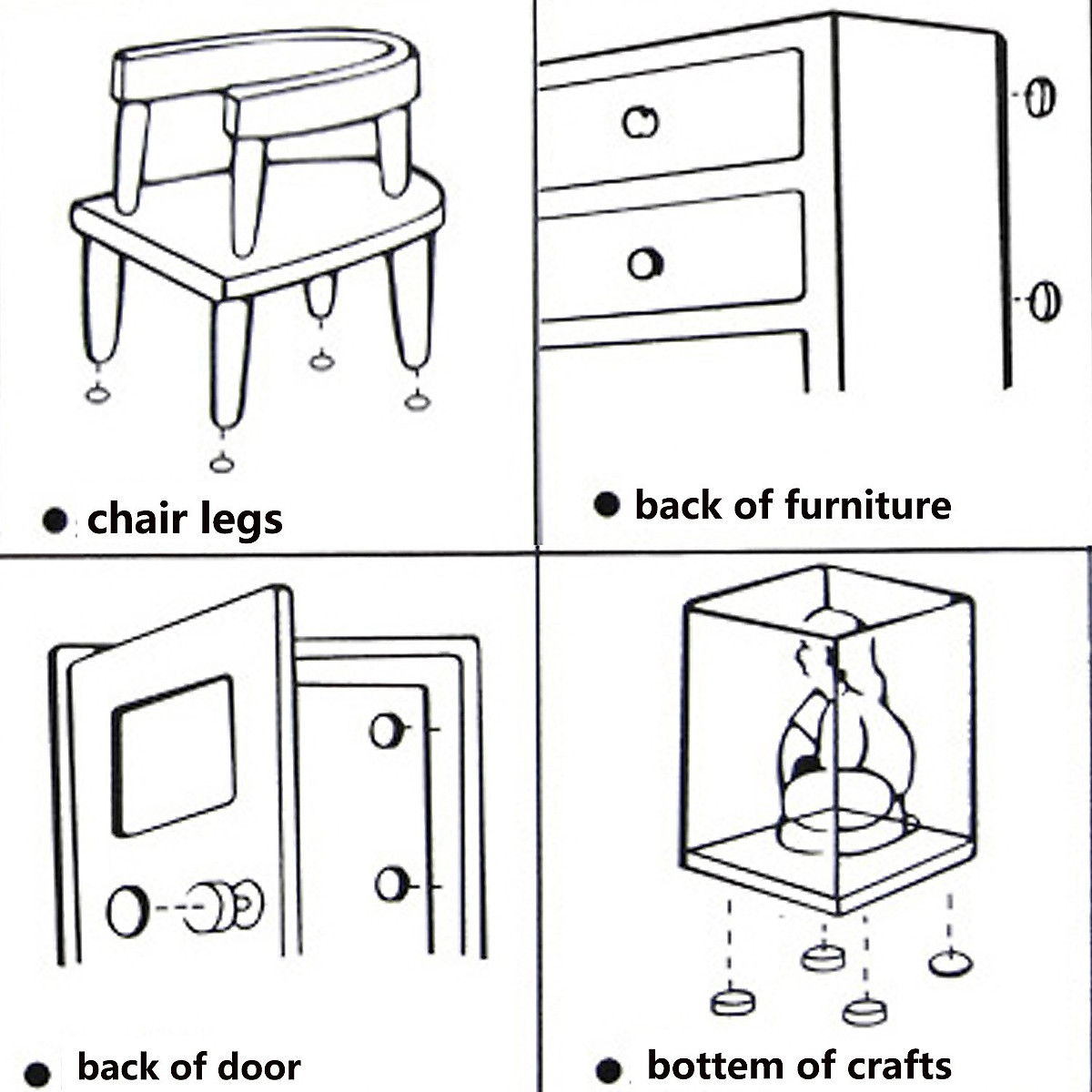 ● chair legs

● back of furniture

● back of door

● bottem of crafts