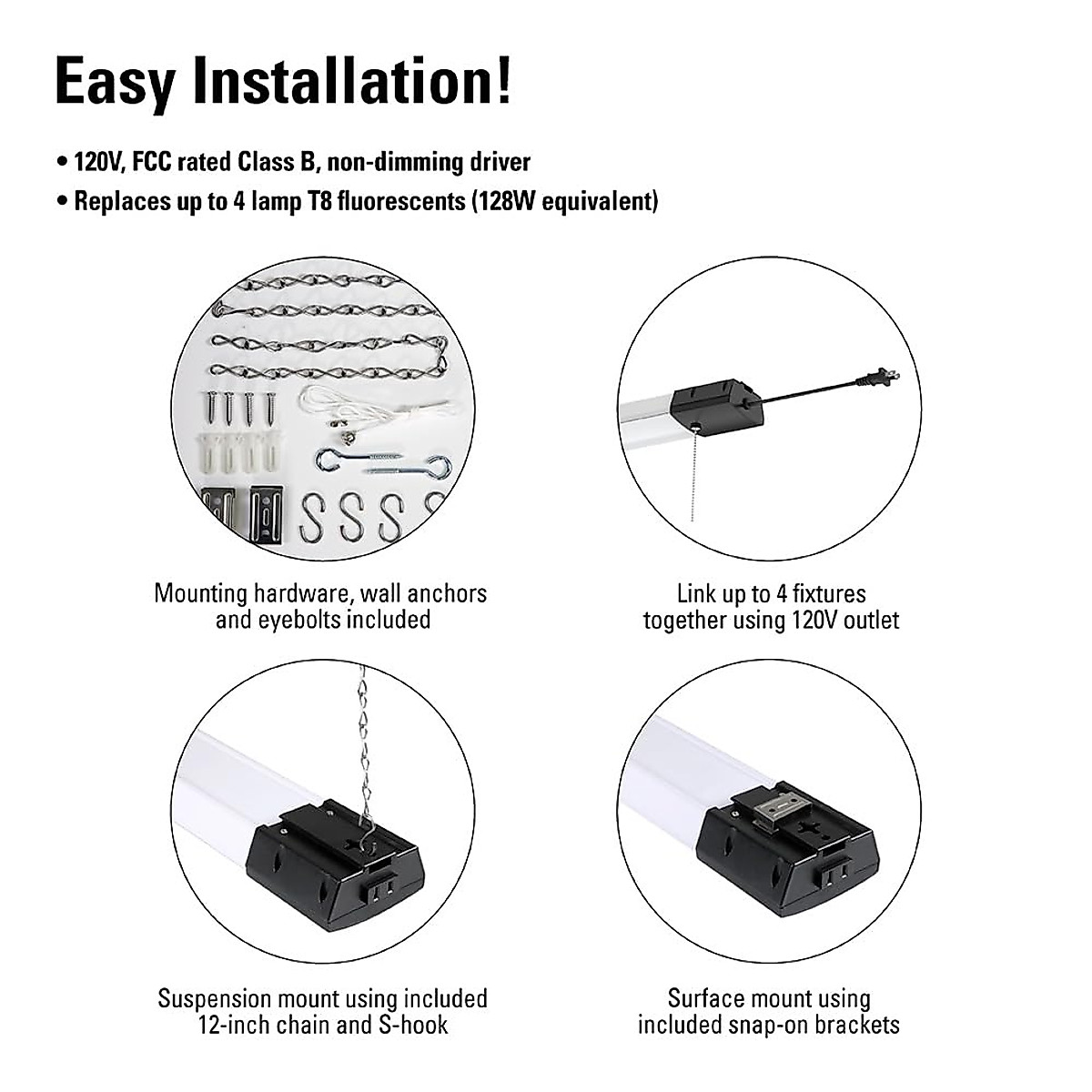 Easy Installation!

• 120V, FCC rated Class B, non-dimming driver
• Replaces up to 4 lamp T8 fluorescents (128W equivalent)

Mounting hardware, wall anchors and eyebolts included

Link up to 4 fixtures together using 120V outlet

Suspension mount using included 12-inch chain and S-hook

Surface mount using included snap-on brackets