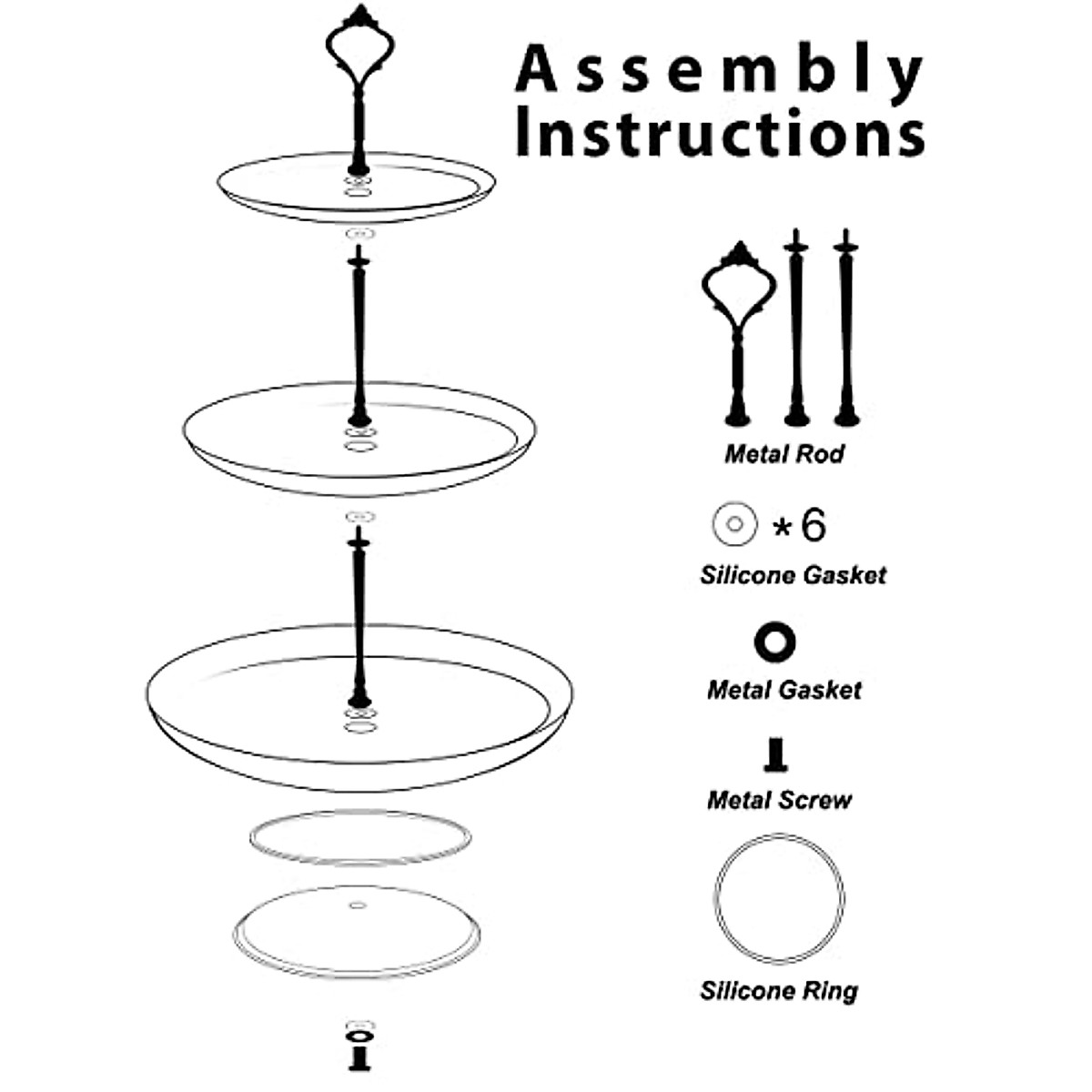 Assembly Instructions

Metal Rod

*6

Silicone Gasket

Metal Gasket

Metal Screw

Silicone Ring