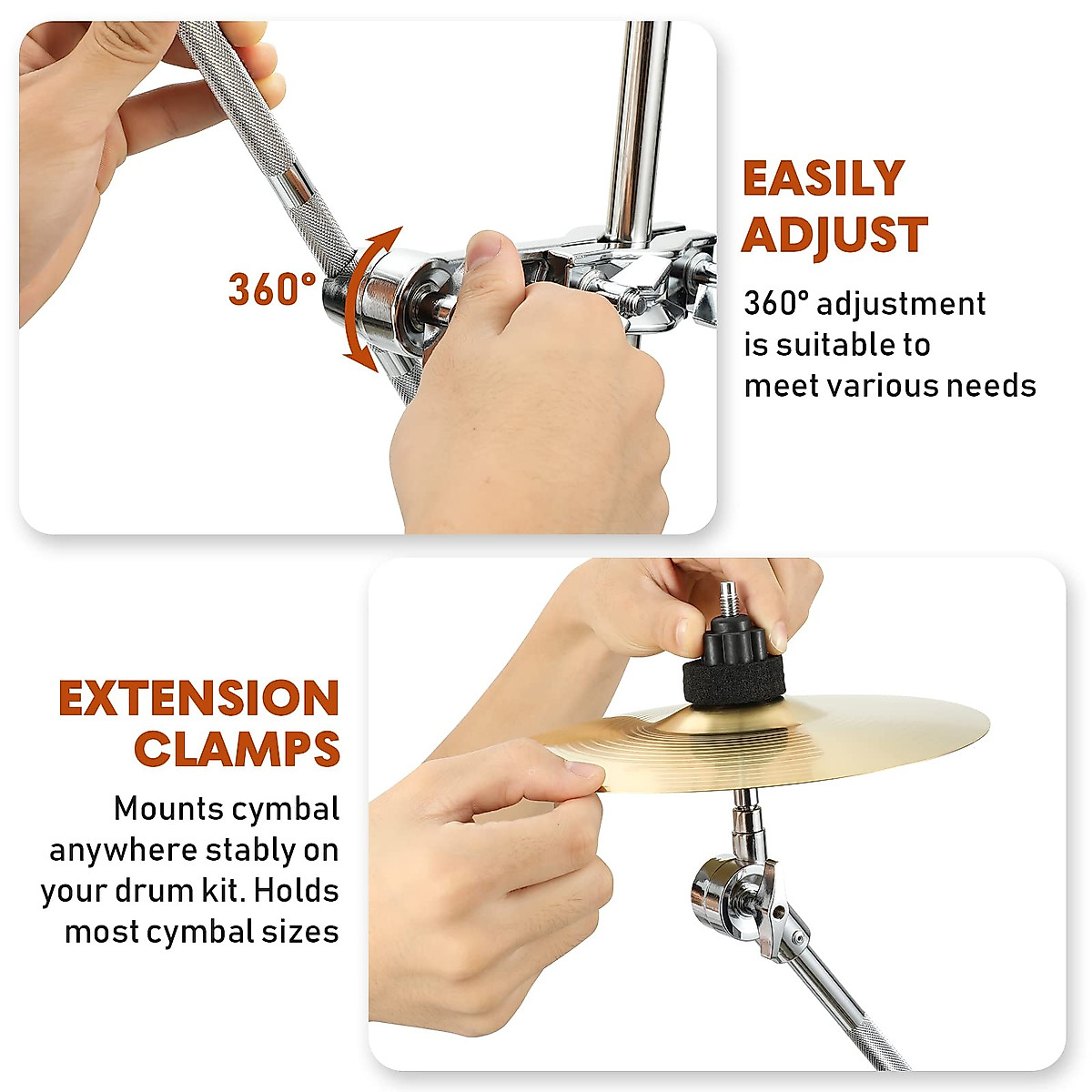 360°

EASILY ADJUST

360° adjustment is suitable to meet various needs

EXTENSION CLAMPS

Mounts cymbal anywhere stably on your drum kit. Holds most cymbal sizes