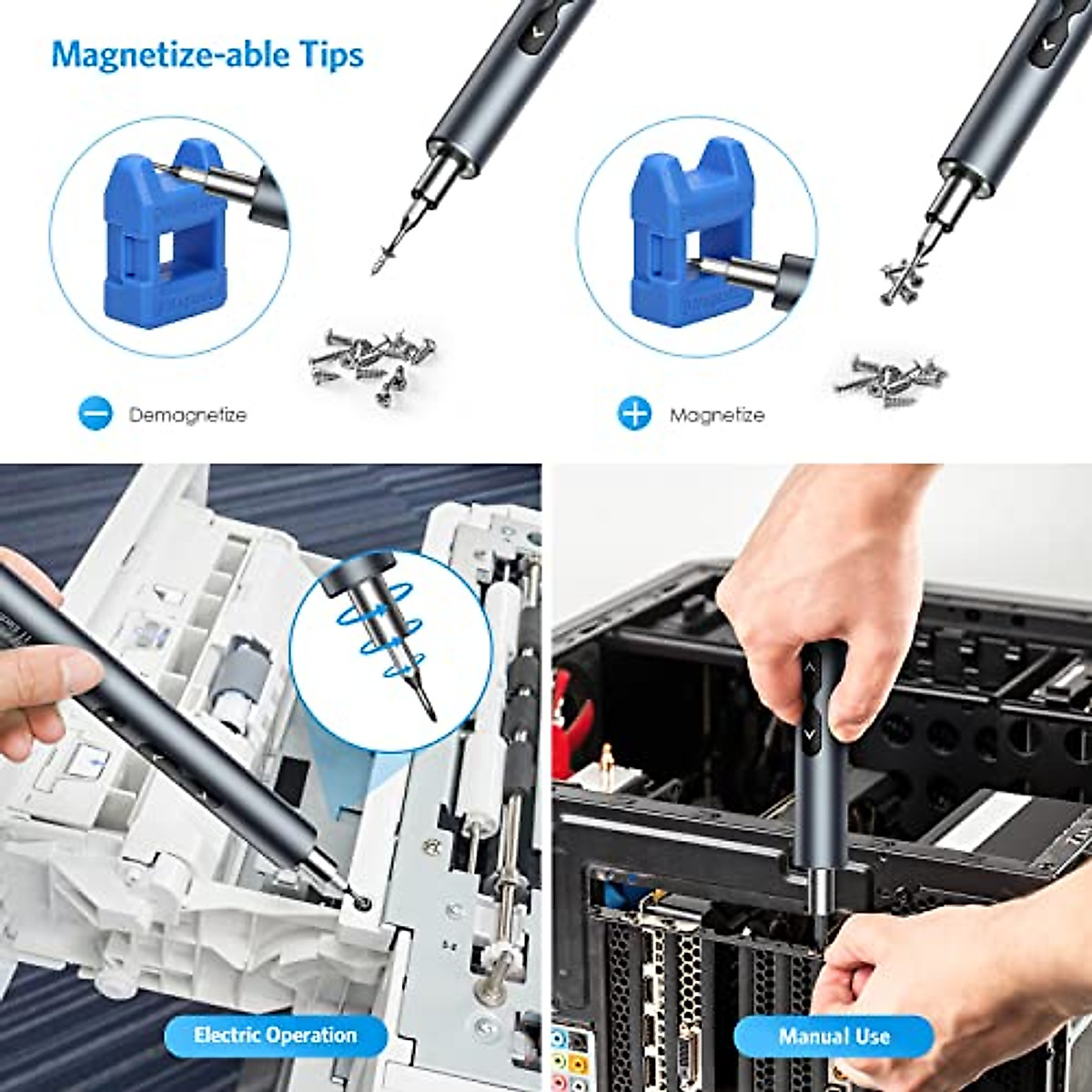 Magnetize-able Tips

Demagnetize

Magnetize

Electric Operation

Manual Use