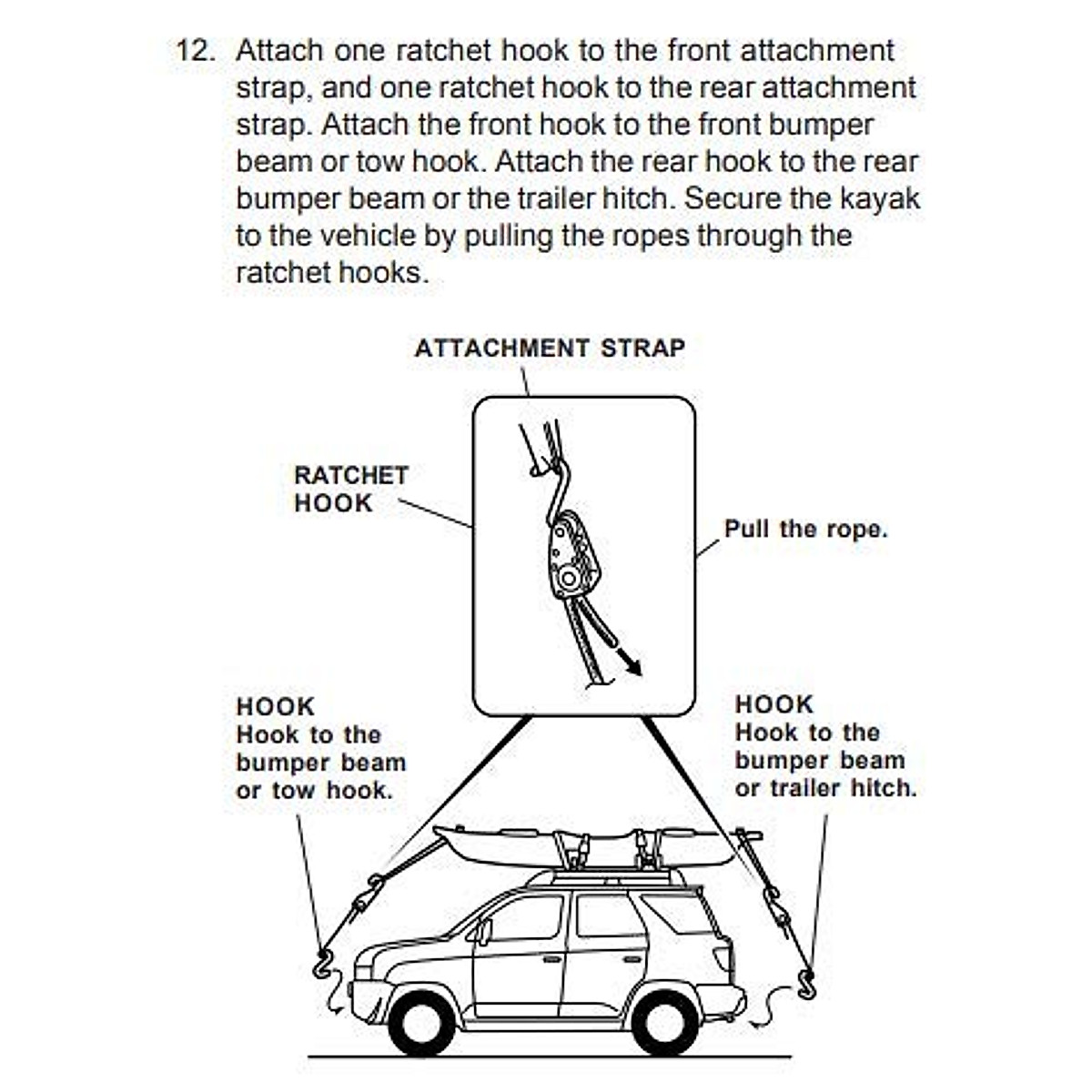 12. Attach one ratchet hook to the front attachment strap, and one ratchet hook to the rear attachment strap. Attach the front hook to the front bumper beam or tow hook. Attach the rear hook to the rear bumper beam or the trailer hitch. Secure the kayak to the vehicle by pulling the ropes through the ratchet hooks.

ATTACHMENT STRAP

RATCHET HOOK

Pull the rope.

HOOK
Hook to the bumper beam or tow hook.

HOOK
Hook to the bumper beam or trailer hitch.