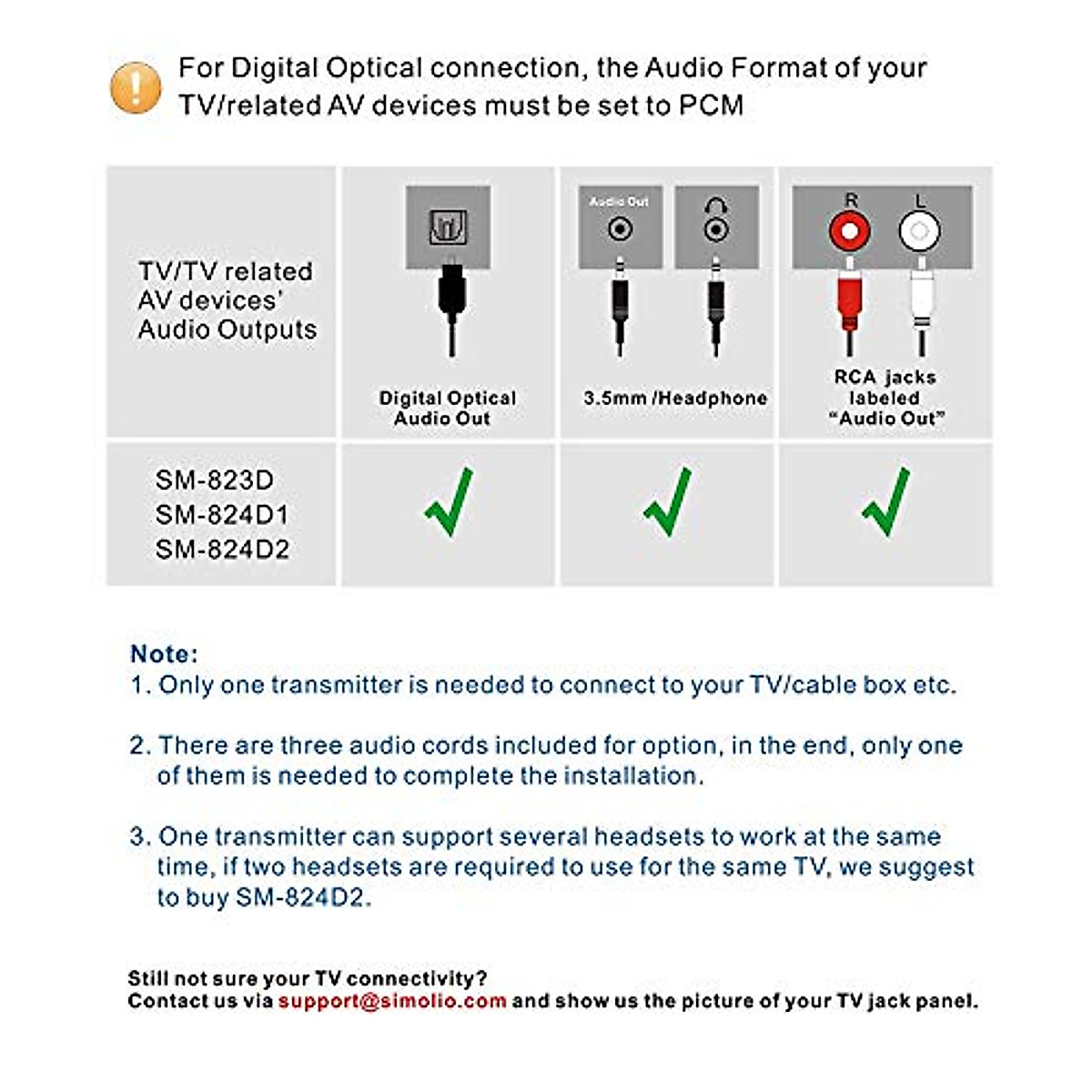 For Digital Optical connection, the Audio Format of your TV/related AV devices must be set to PCM

| TV/TV related AV devices' Audio Outputs | Digital Optical Audio Out | Audio Out 3.5mm /Headphone | R L RCA jacks labeled "Audio Out" |
|---|---|---|---|
| SM-823D SM-824D1 SM-824D2 | ✓ | ✓ | ✓ |

Note:
1. Only one transmitter is needed to connect to your TV/cable box etc.

2. There are three audio cords included for option, in the end, only one of them is needed to complete the installation.

3. One transmitter can support several headsets to work at the same time, if two headsets are required to use for the same TV, we suggest to buy SM-824D2.

Still not sure your TV connectivity?
Contact us via support@simolio.com and show us the picture of your TV jack panel.