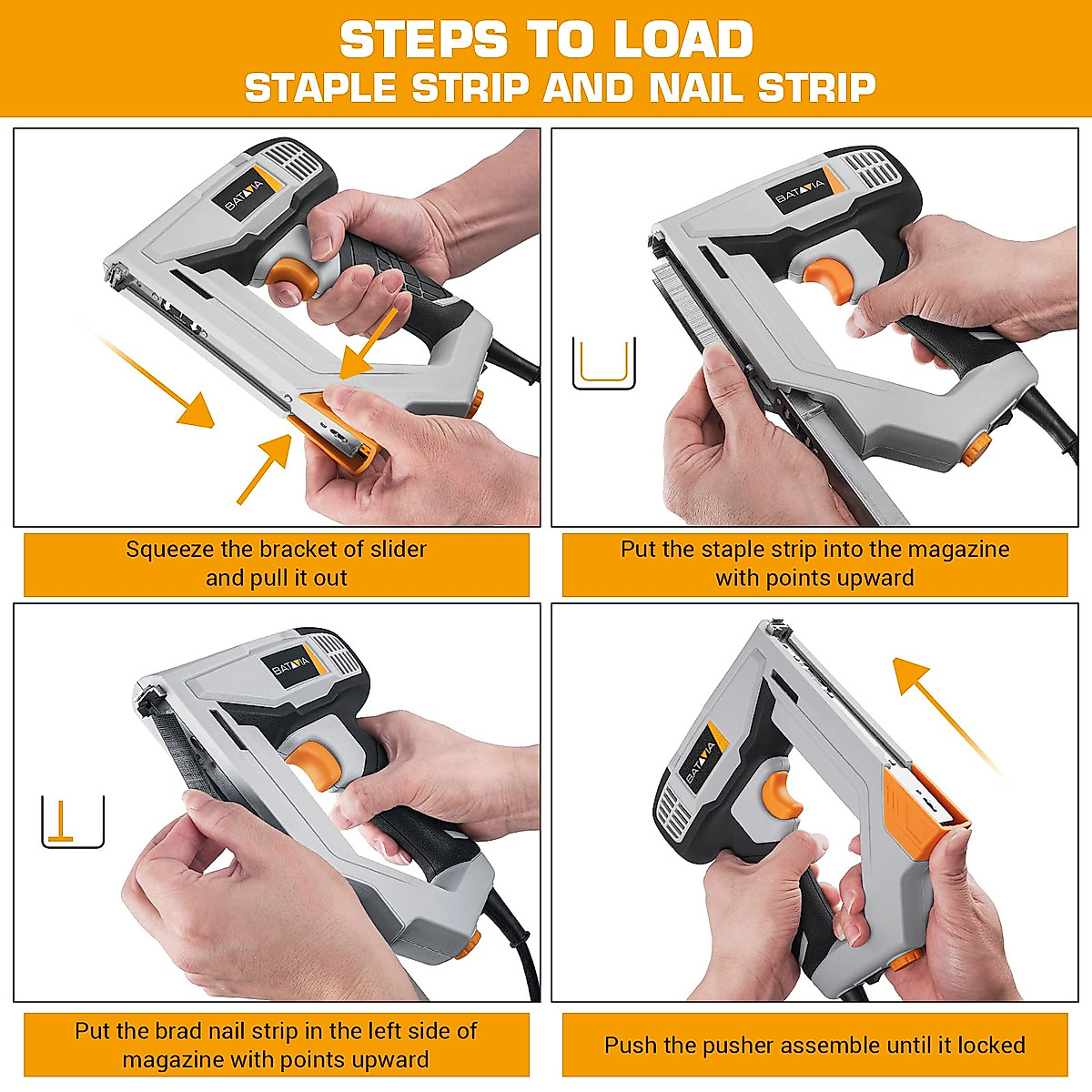 STEPS TO LOAD
STAPLE STRIP AND NAIL STRIP

BATAVIA

Squeeze the bracket of slider and pull it out

BATAVIA

Put the staple strip into the magazine with points upward

BATAVIA

Put the brad nail strip in the left side of magazine with points upward

BATAVIA

Push the pusher assemble until it locked