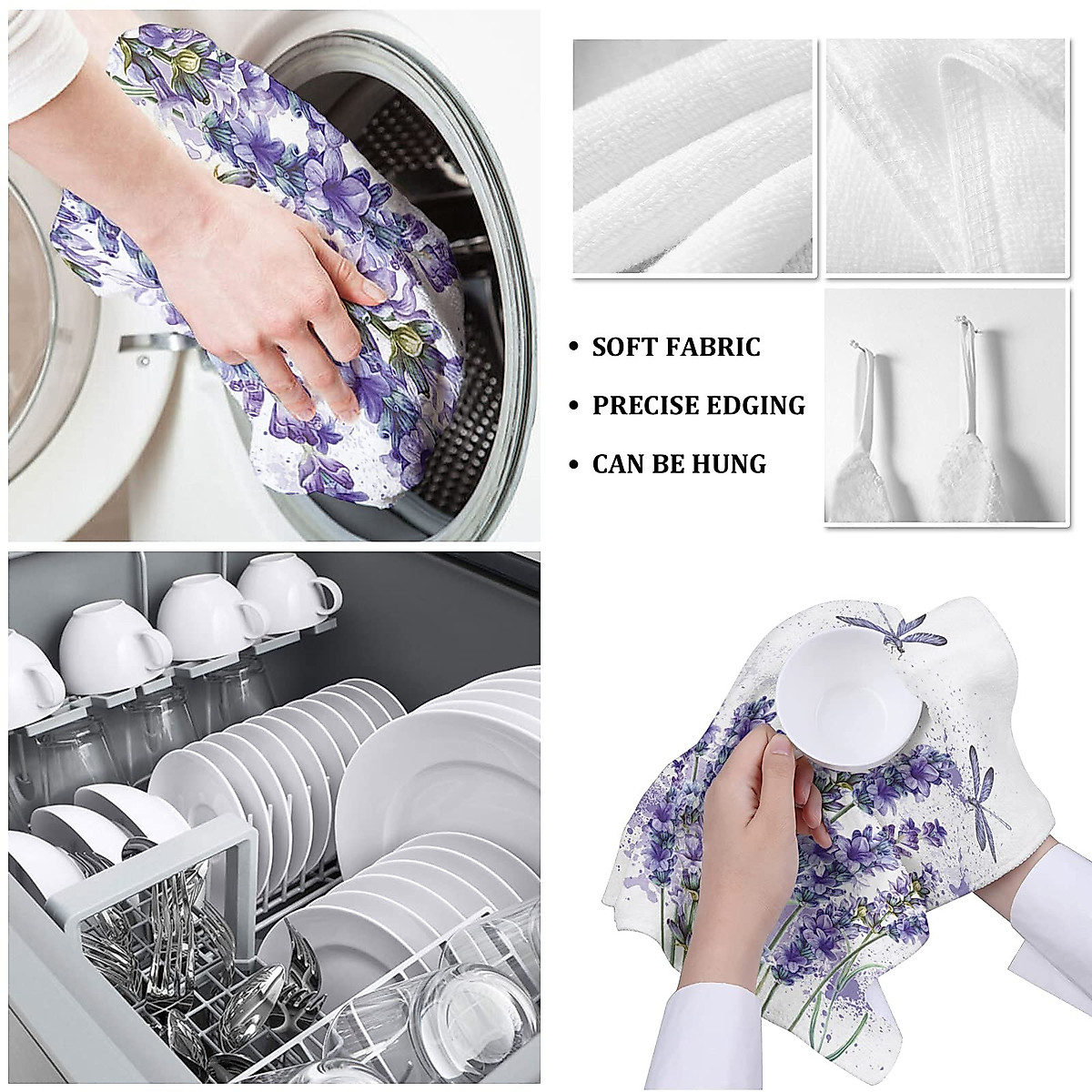 • SOFT FABRIC
• PRECISE EDGING
• CAN BE HUNG