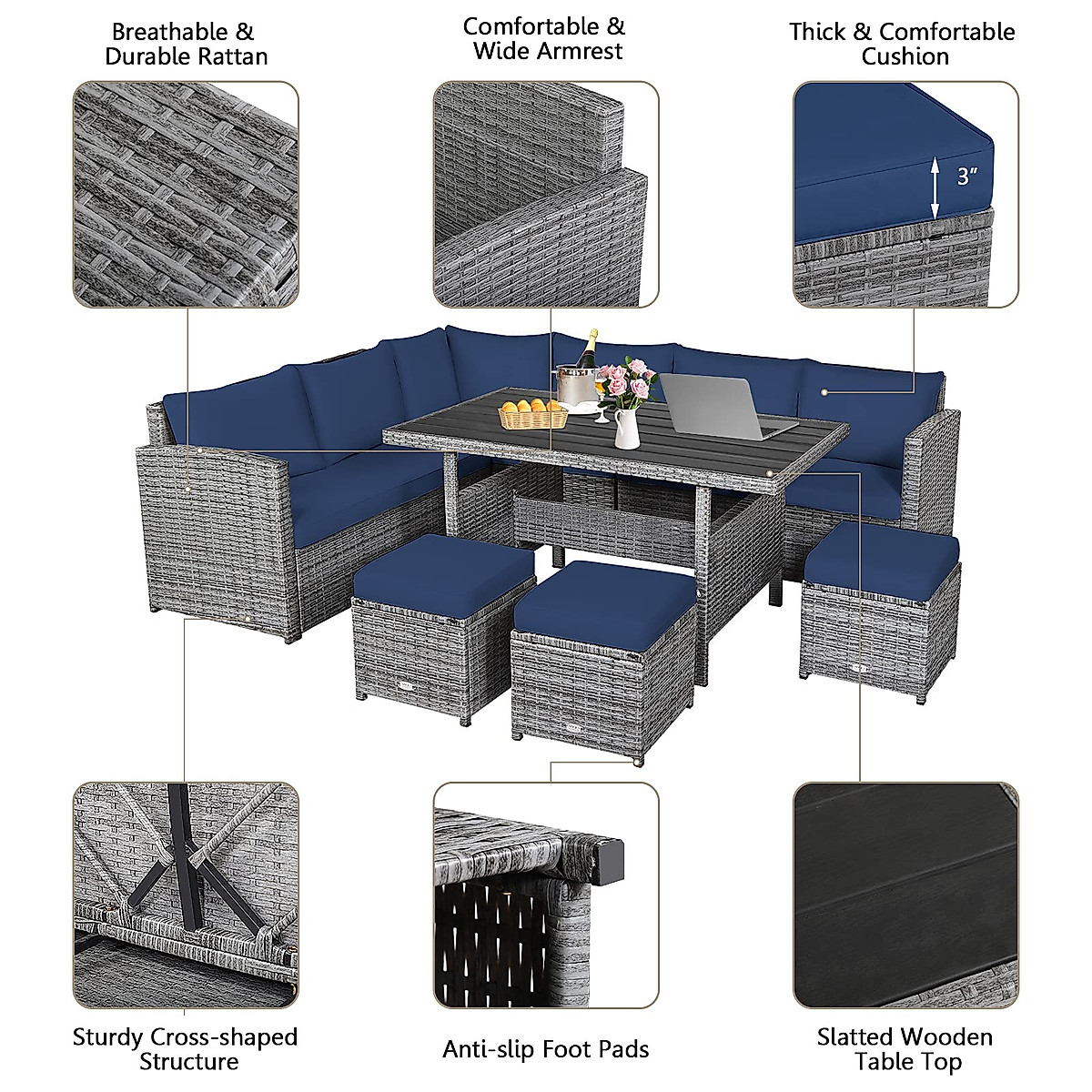 Breathable & Durable Rattan

Comfortable & Wide Armrest

Thick & Comfortable Cushion

3″

Sturdy Cross-shaped Structure

Anti-slip Foot Pads

Slatted Wooden Table Top