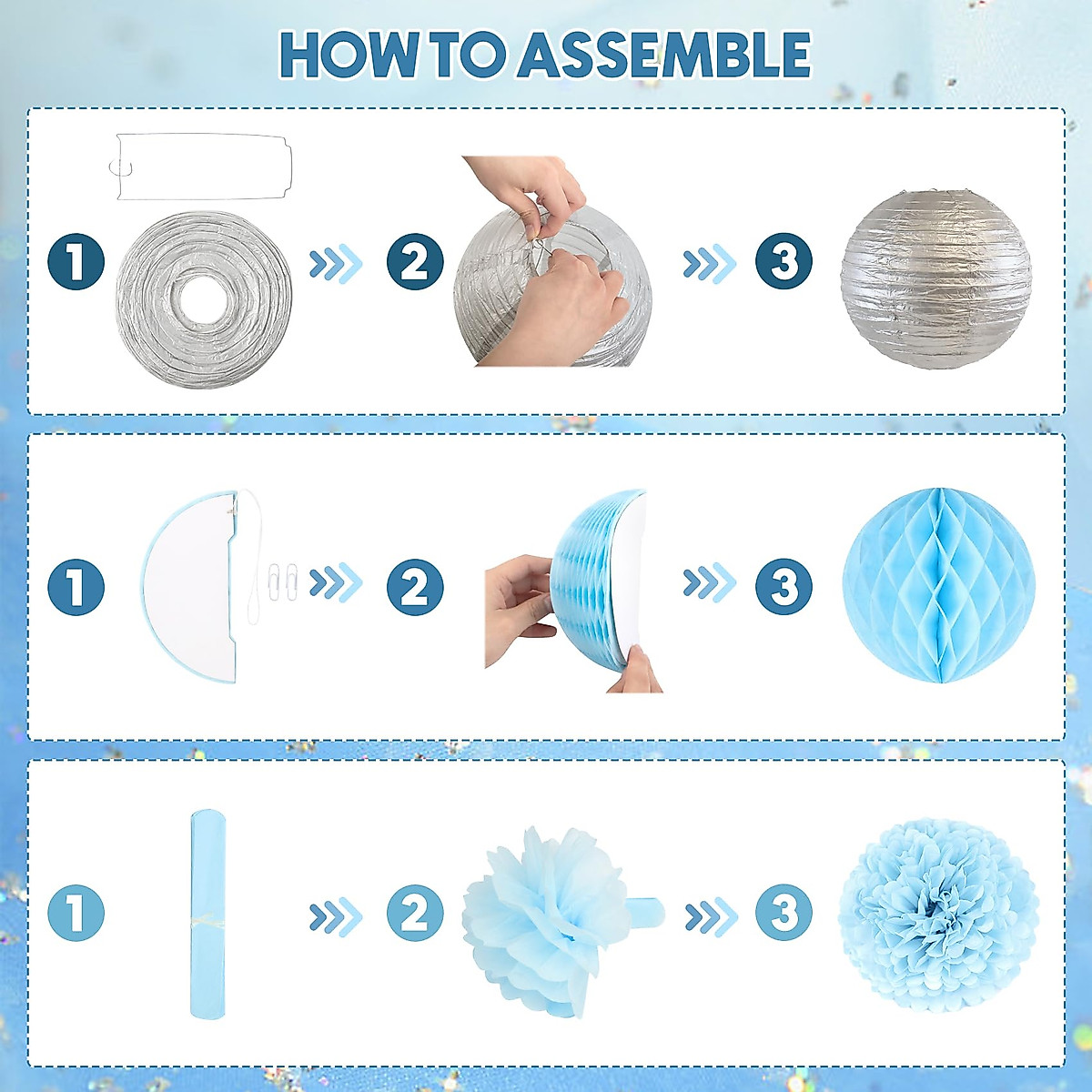 HOW TO ASSEMBLE

1

2

3

1

2

3

1

2

3