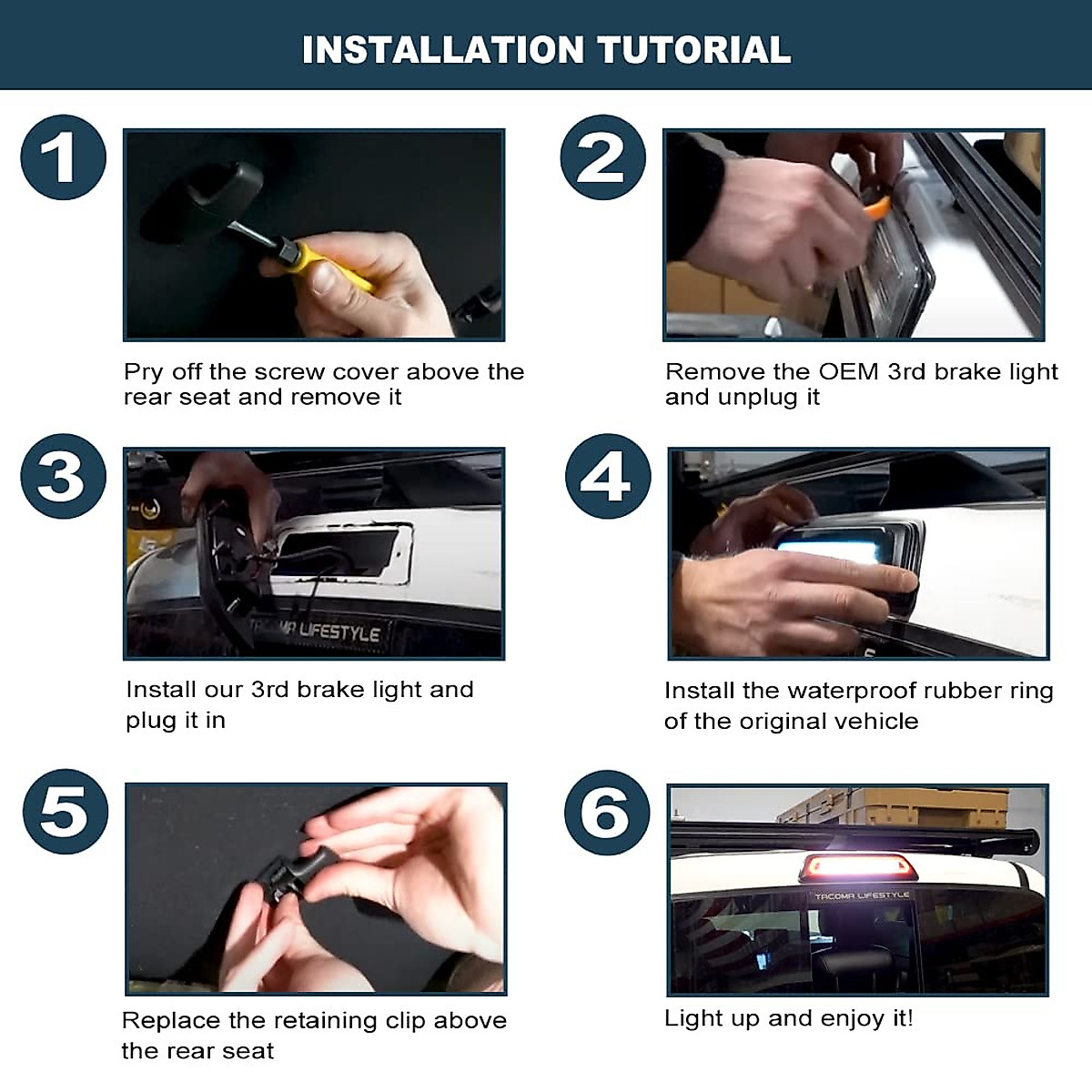 INSTALLATION TUTORIAL

1

Pry off the screw cover above the rear seat and remove it

2

Remove the OEM 3rd brake light and unplug it

3

TACOMA LIFESTYLE

Install our 3rd brake light and plug it in

4

Install the waterproof rubber ring of the original vehicle

5

Replace the retaining clip above the rear seat

6

TACOMA LIFESTYLE

Light up and enjoy it!