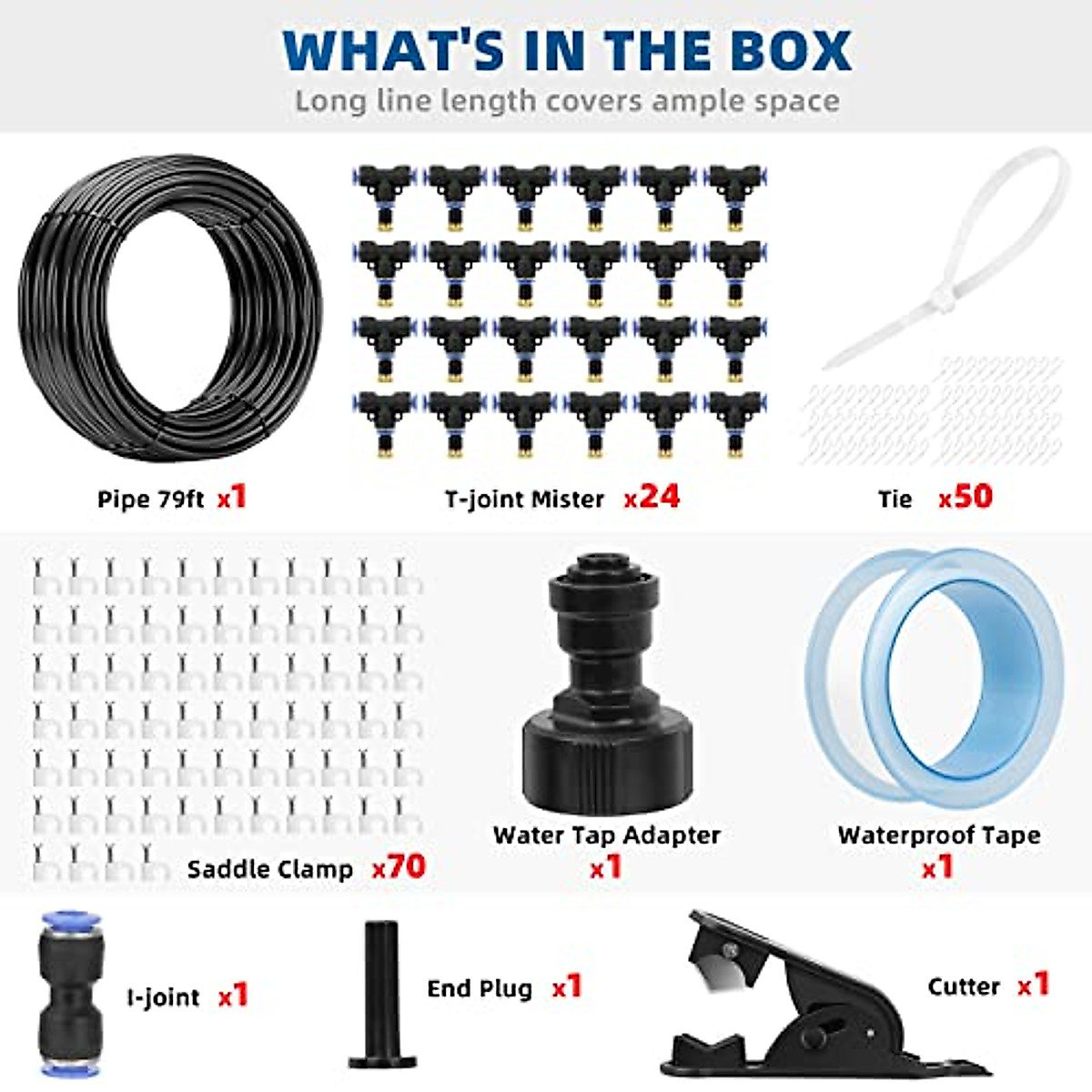 WHAT'S IN THE BOX
Long line length covers ample space

Pipe 79ft x1

T-joint Mister x24

Tie x50

Saddle Clamp x70

Water Tap Adapter x1

Waterproof Tape x1

I-joint x1

End Plug x1

Cutter x1