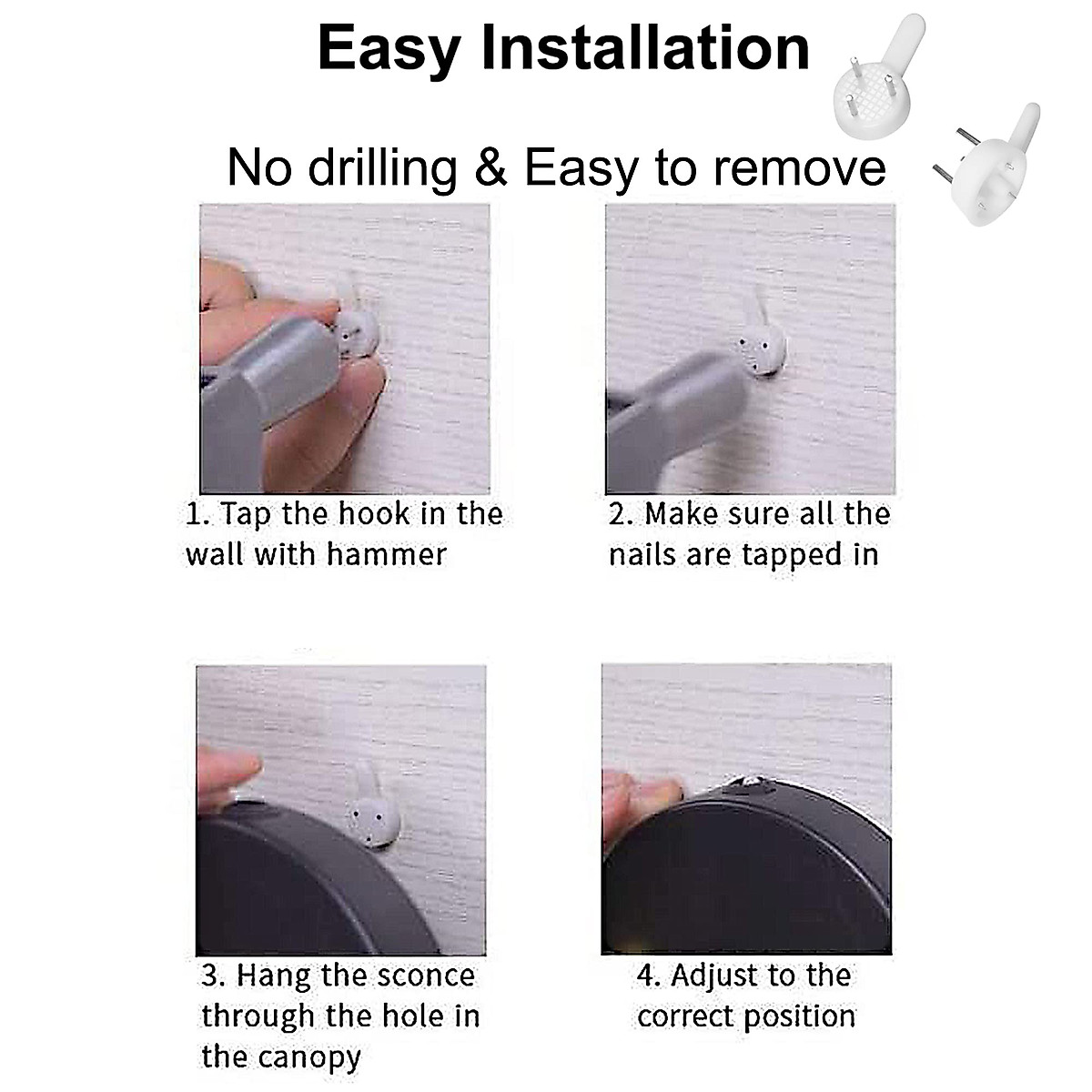 Easy Installation

No drilling & Easy to remove

1. Tap the hook in the wall with hammer

2. Make sure all the nails are tapped in

3. Hang the sconce through the hole in the canopy

4. Adjust to the correct position