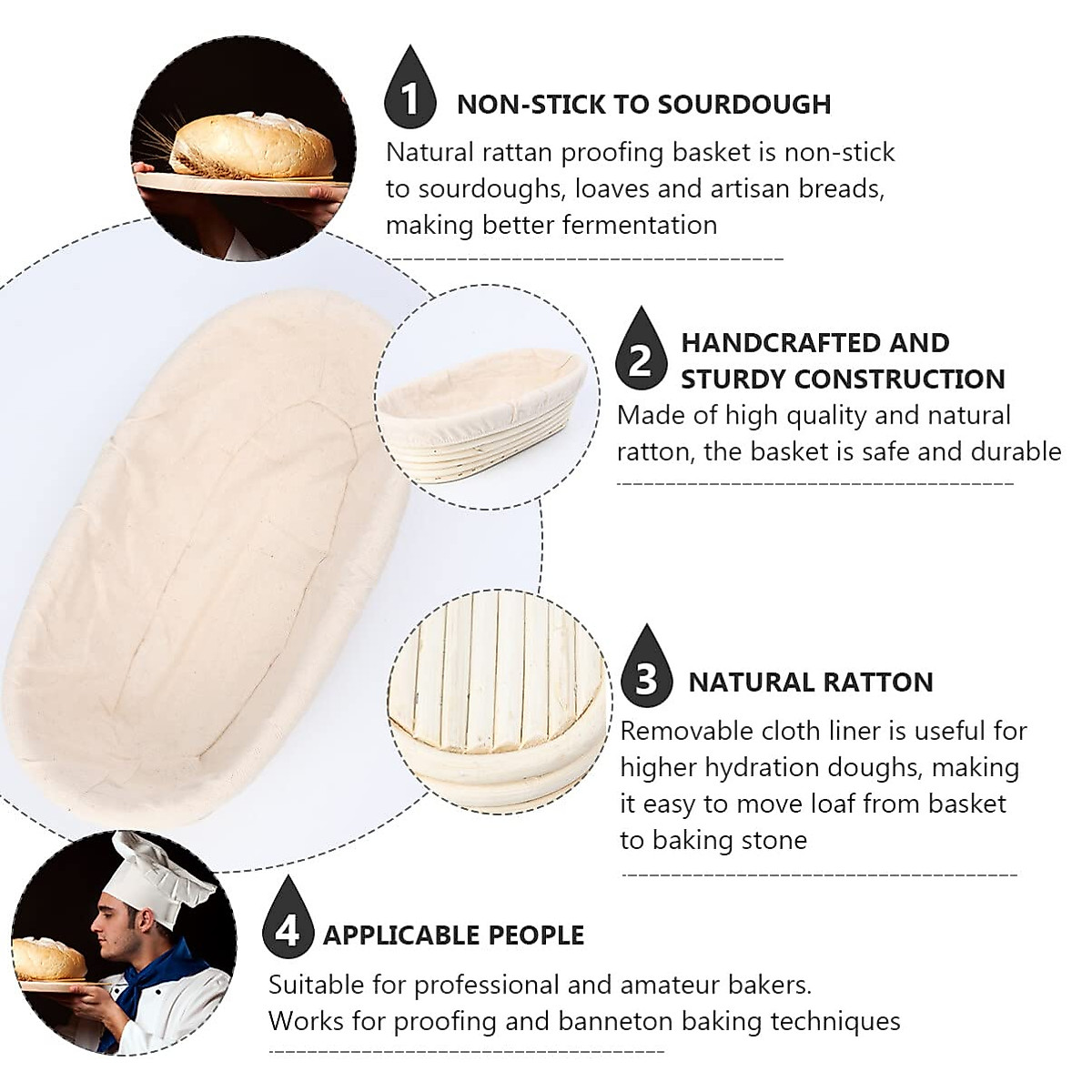 1 NON-STICK TO SOURDOUGH

Natural rattan proofing basket is non-stick to sourdoughs, loaves and artisan breads, making better fermentation

2 HANDCRAFTED AND STURDY CONSTRUCTION

Made of high quality and natural ratton, the basket is safe and durable

3 NATURAL RATTON

Removable cloth liner is useful for higher hydration doughs, making it easy to move loaf from basket to baking stone

4 APPLICABLE PEOPLE

Suitable for professional and amateur bakers.
Works for proofing and banneton baking techniques