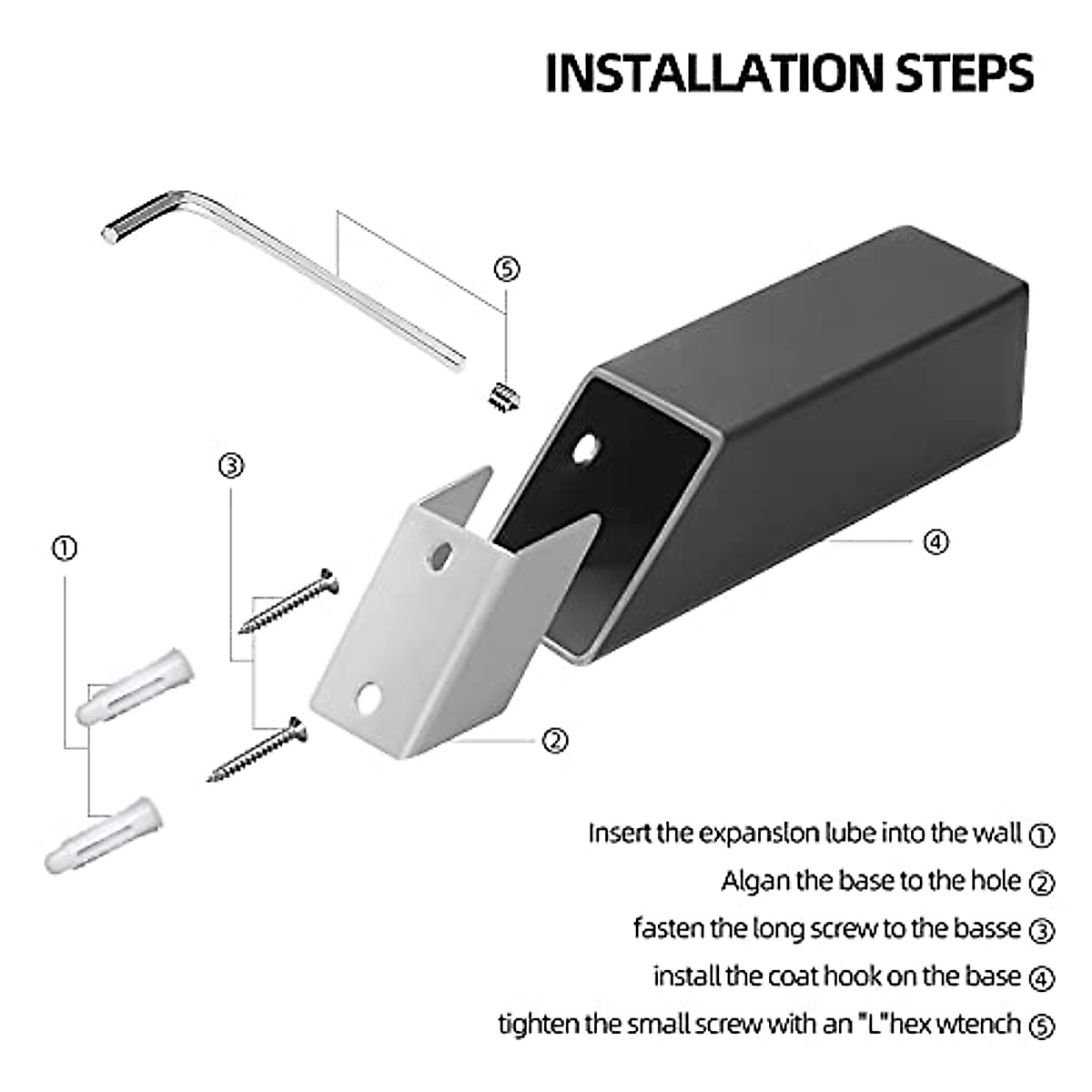 INSTALLATION STEPS

⑤

③

①

④

②

Insert the expanslon lube into the wall ①

Algan the base to the hole ②

fasten the long screw to the basse ③

install the coat hook on the base ④

tighten the small screw with an "L"hex wtench ⑤