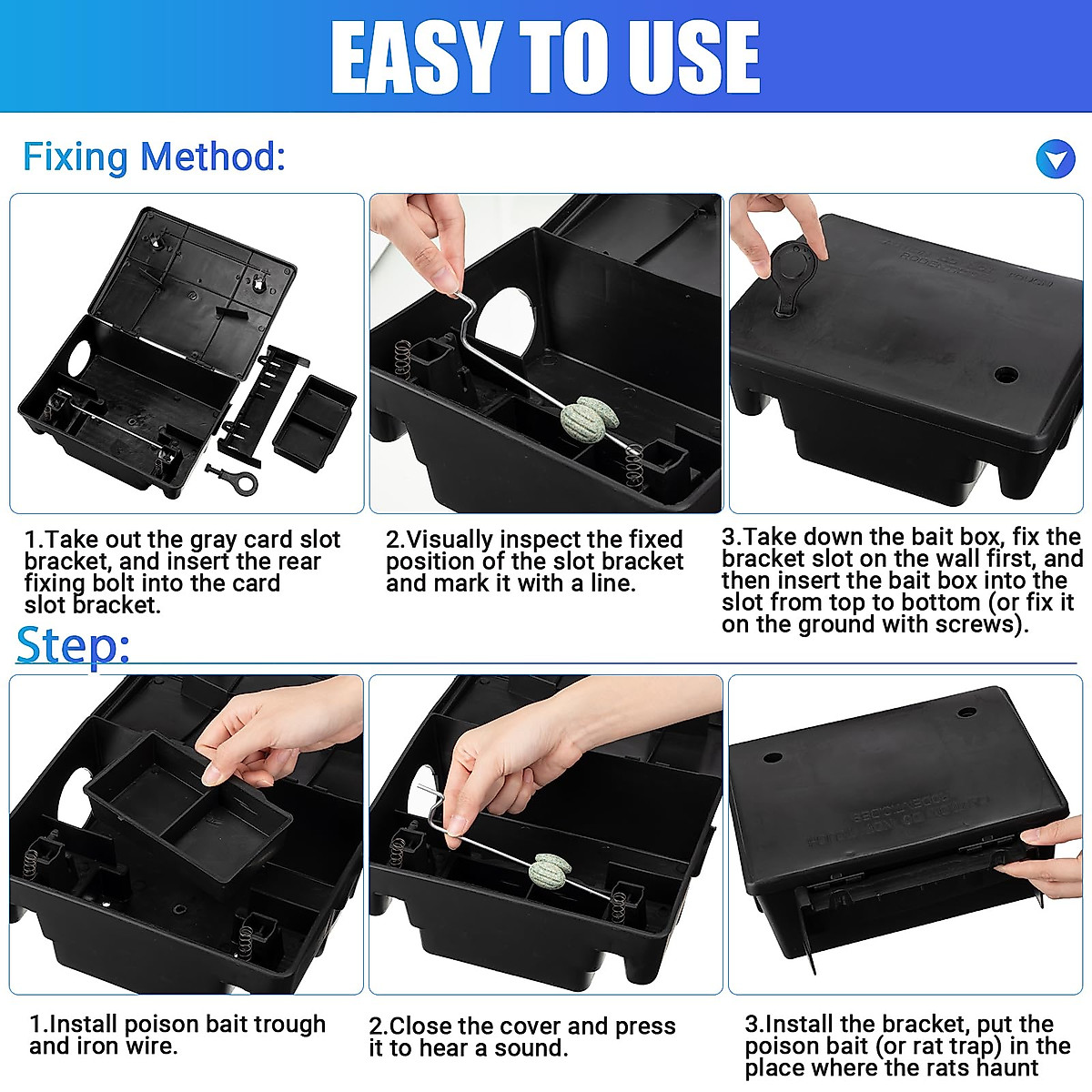 EASY TO USE

Fixing Method:

1.Take out the gray card slot bracket, and insert the rear fixing bolt into the card slot bracket.

2.Visually inspect the fixed position of the slot bracket and mark it with a line.

3.Take down the bait box, fix the bracket slot on the wall first, and then insert the bait box into the slot from top to bottom (or fix it on the ground with screws).

Step:

1.Install poison bait trough and iron wire.

2.Close the cover and press it to hear a sound.

3.Install the bracket, put the poison bait (or rat trap) in the place where the rats haunt