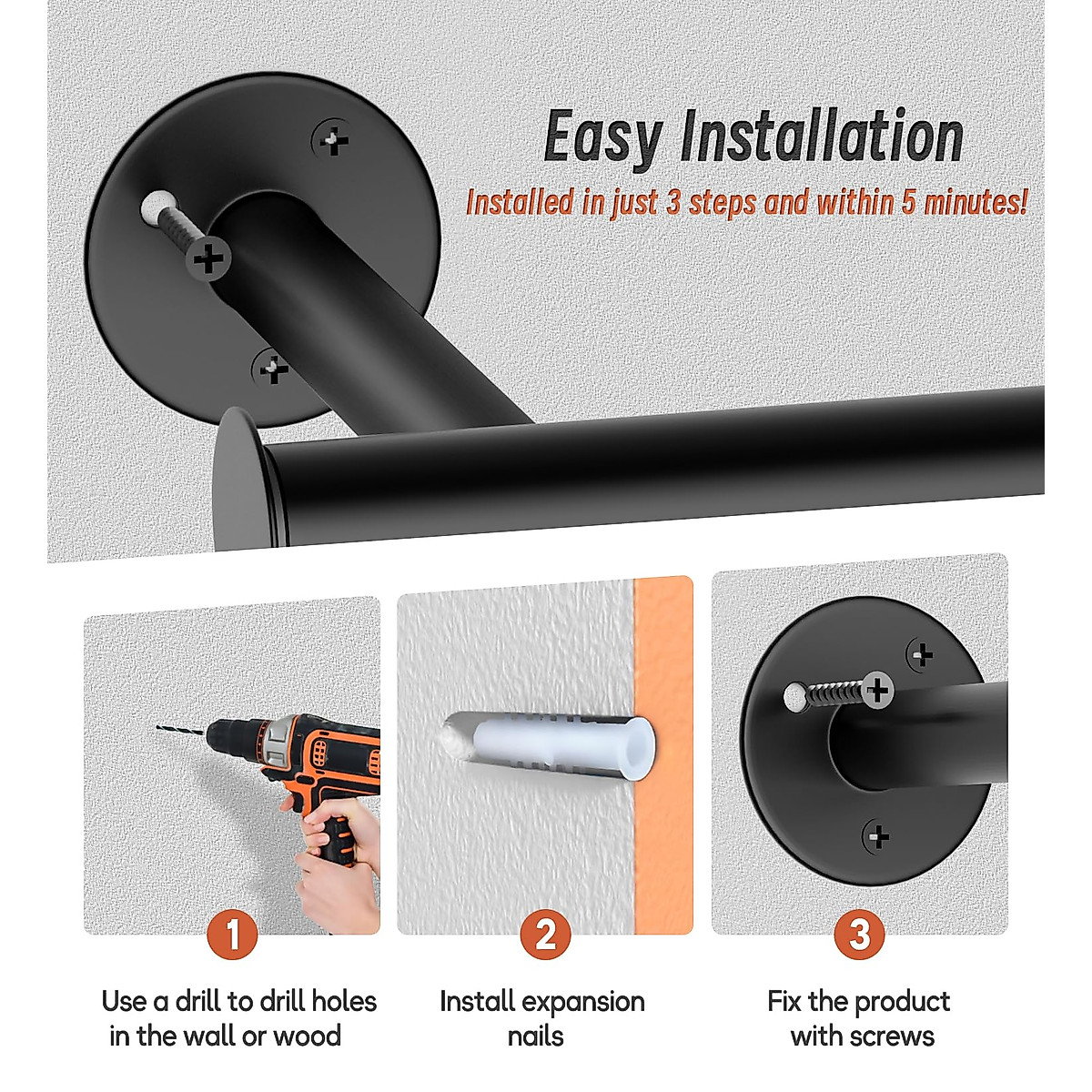 Easy Installation
Installed in just 3 steps and within 5 minutes!

1
Use a drill to drill holes in the wall or wood

2
Install expansion nails

3
Fix the product with screws