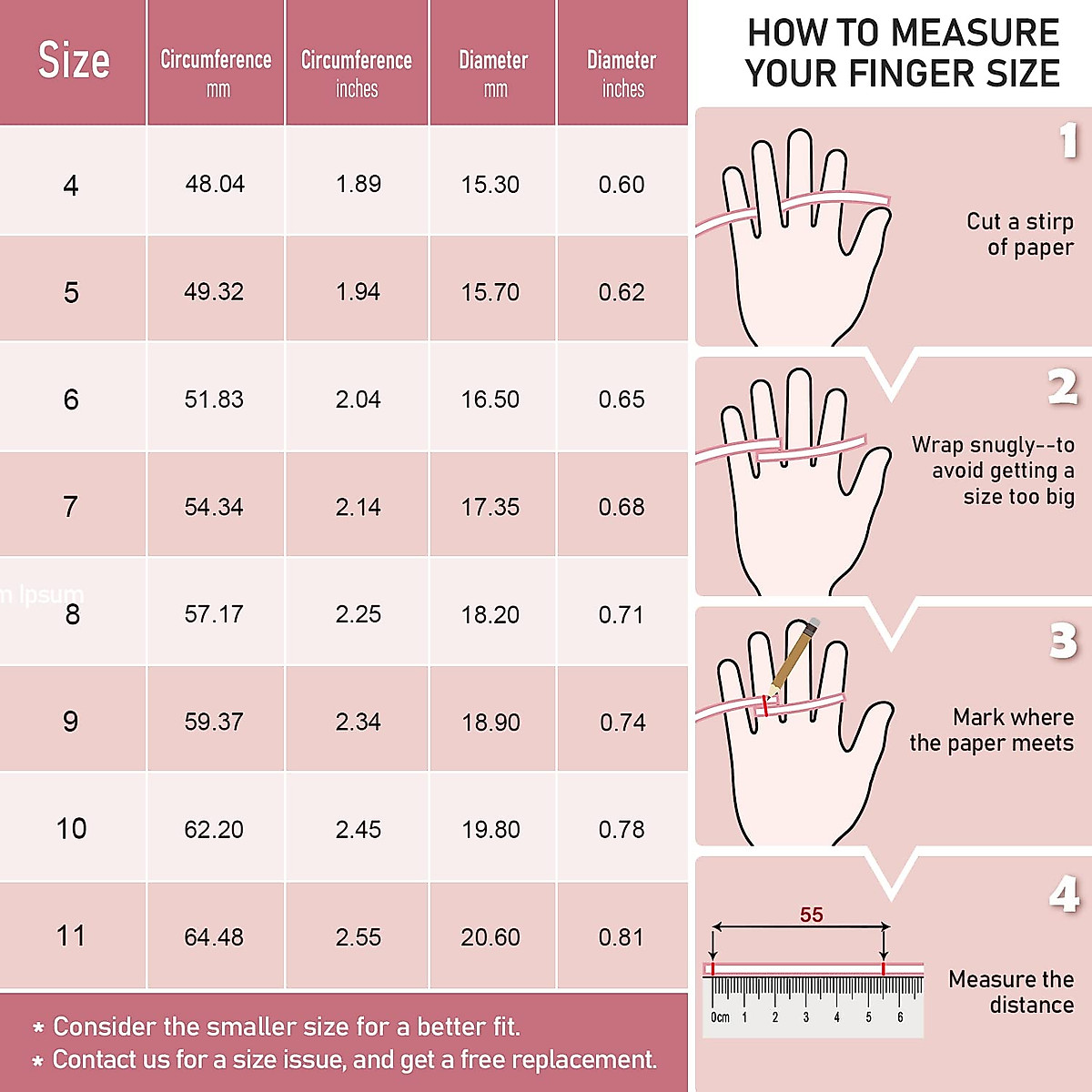 | Size | Circumference mm | Circumference inches | Diameter mm | Diameter inches |
|---|---|---|---|---|
| 4 | 48.04 | 1.89 | 15.30 | 0.60 |
| 5 | 49.32 | 1.94 | 15.70 | 0.62 |
| 6 | 51.83 | 2.04 | 16.50 | 0.65 |
| 7 | 54.34 | 2.14 | 17.35 | 0.68 |
| 8 | 57.17 | 2.25 | 18.20 | 0.71 |
| 9 | 59.37 | 2.34 | 18.90 | 0.74 |
| 10 | 62.20 | 2.45 | 19.80 | 0.78 |
| 11 | 64.48 | 2.55 | 20.60 | 0.81 |

m Ipsum

* Consider the smaller size for a better fit.
* Contact us for a size issue, and get a free replacement.

HOW TO MEASURE YOUR FINGER SIZE

1
Cut a stirp of paper

2
Wrap snugly--to avoid getting a size too big

3
Mark where the paper meets

4
55
0cm 1 2 3 4 5 6
Measure the distance