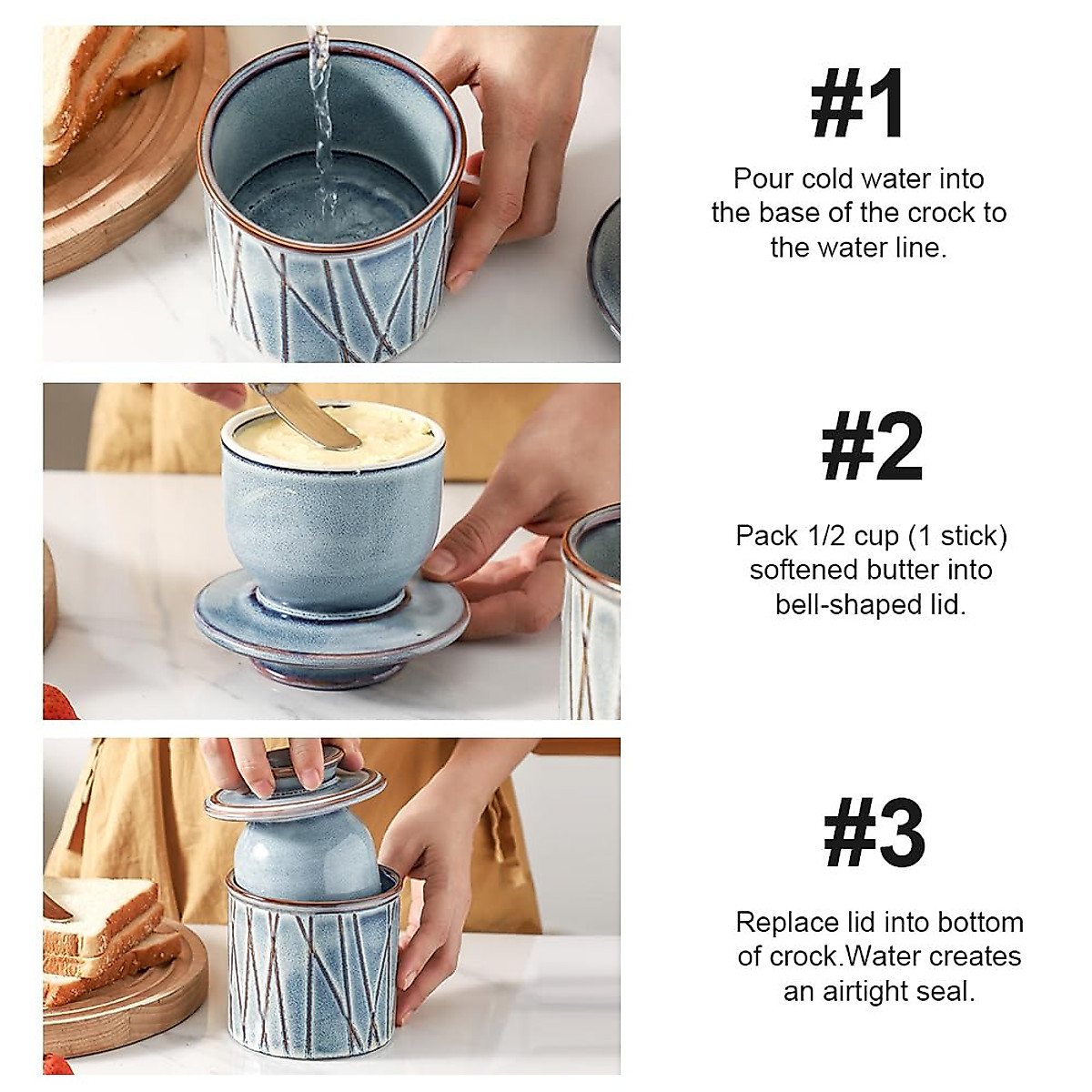 #1

Pour cold water into the base of the crock to the water line.

#2

Pack 1/2 cup (1 stick) softened butter into bell-shaped lid.

#3

Replace lid into bottom of crock.Water creates an airtight seal.