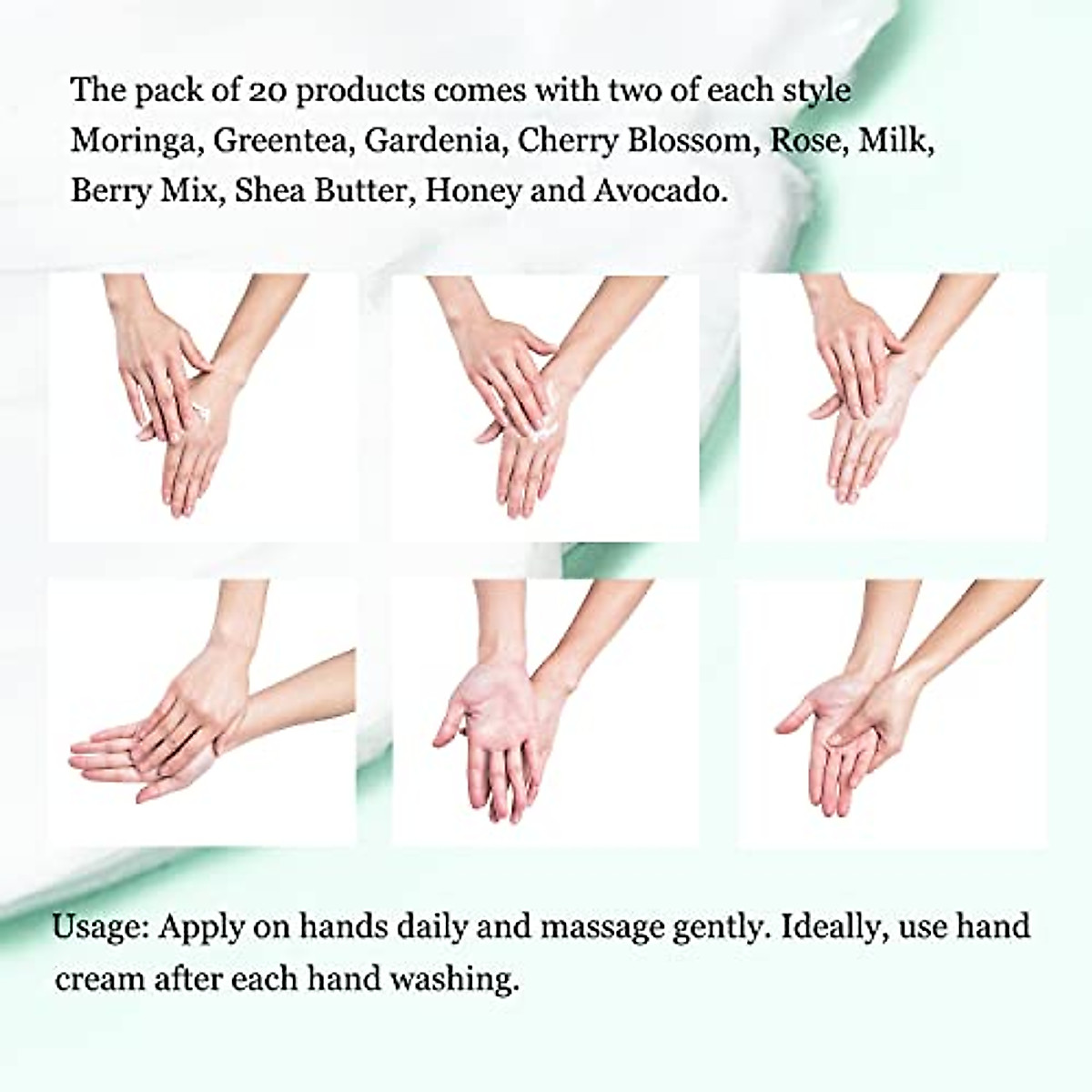 The pack of 20 products comes with two of each style Moringa, Greentea, Gardenia, Cherry Blossom, Rose, Milk, Berry Mix, Shea Butter, Honey and Avocado.

Usage: Apply on hands daily and massage gently. Ideally, use hand cream after each hand washing.