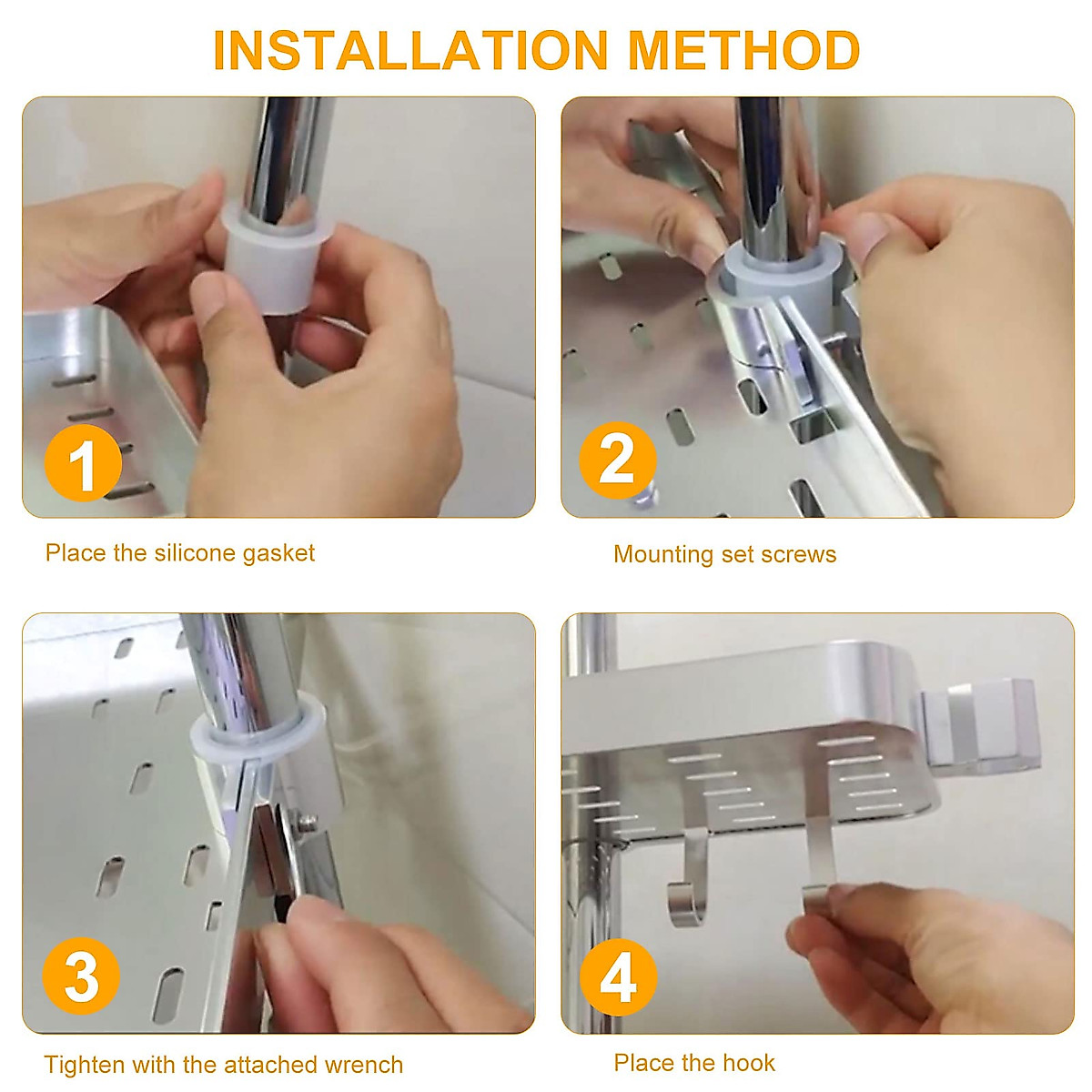 INSTALLATION METHOD

1

Place the silicone gasket

2

Mounting set screws

3

Tighten with the attached wrench

4

Place the hook