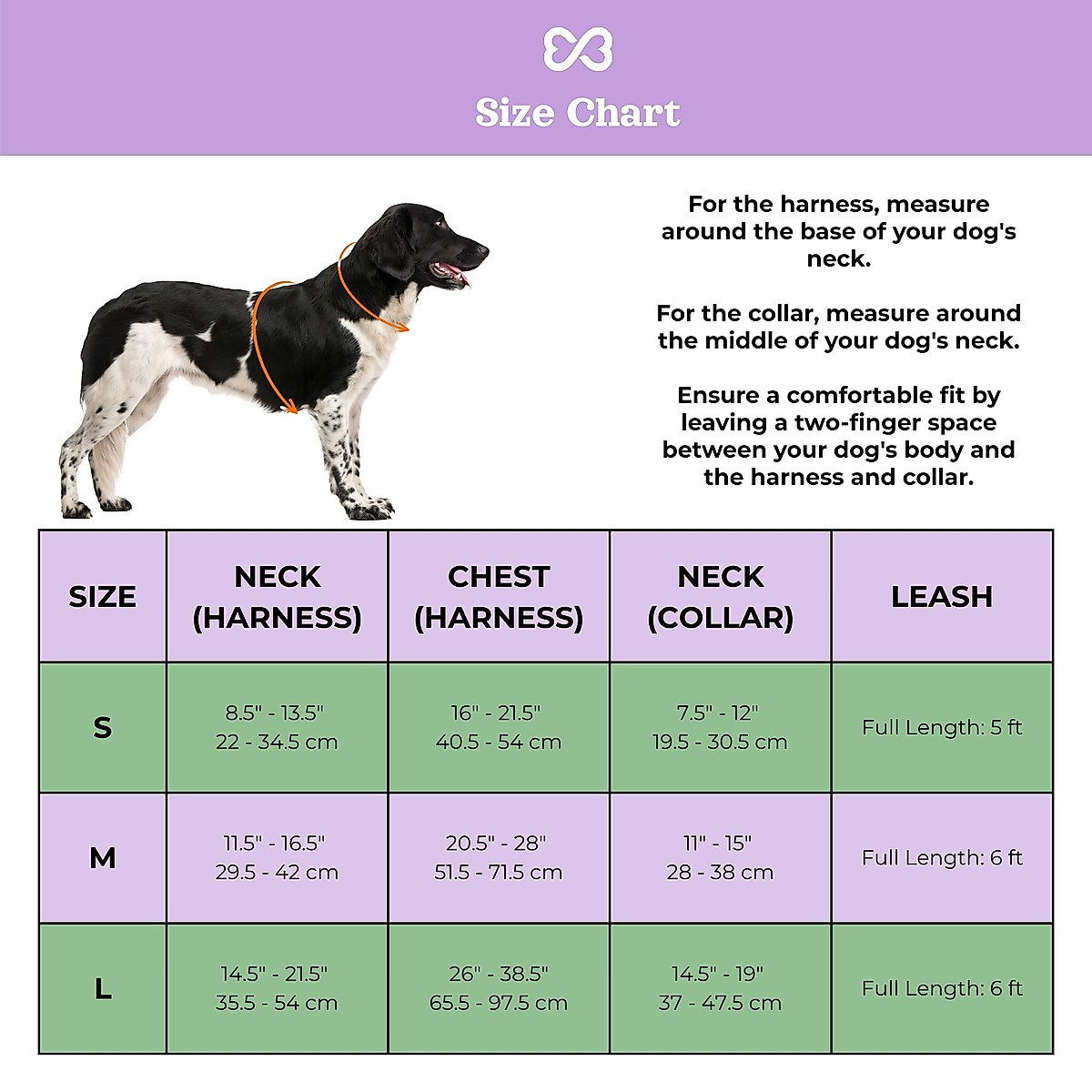 Size Chart

For the harness, measure around the base of your dog's neck.

For the collar, measure around the middle of your dog's neck.

Ensure a comfortable fit by leaving a two-finger space between your dog's body and the harness and collar.

| SIZE | NECK (HARNESS) | CHEST (HARNESS) | NECK (COLLAR) | LEASH |
|---|---|---|---|---|
| S | 8.5" - 13.5" 22 - 34.5 cm | 16" - 21.5" 40.5 - 54 cm | 7.5" - 12" 19.5 - 30.5 cm | Full Length: 5 ft |
| M | 11.5" - 16.5" 29.5 - 42 cm | 20.5" - 28" 51.5 - 71.5 cm | 11" - 15" 28 - 38 cm | Full Length: 6 ft |
| L | 14.5" - 21.5" 35.5 - 54 cm | 26" - 38.5" 65.5 - 97.5 cm | 14.5" - 19" 37 - 47.5 cm | Full Length: 6 ft |