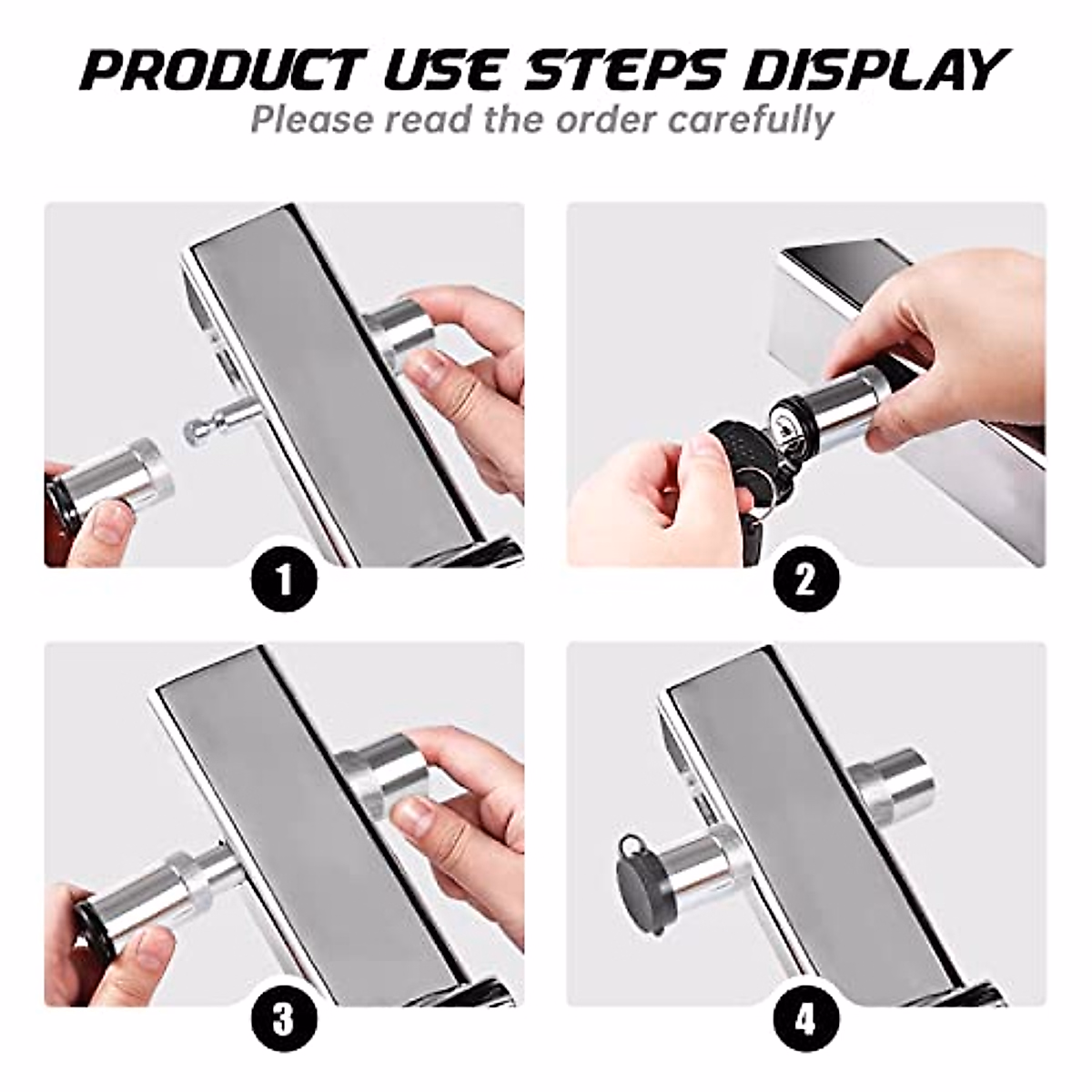 PRODUCT USE STEPS DISPLAY
Please read the order carefully

1

2

3

4