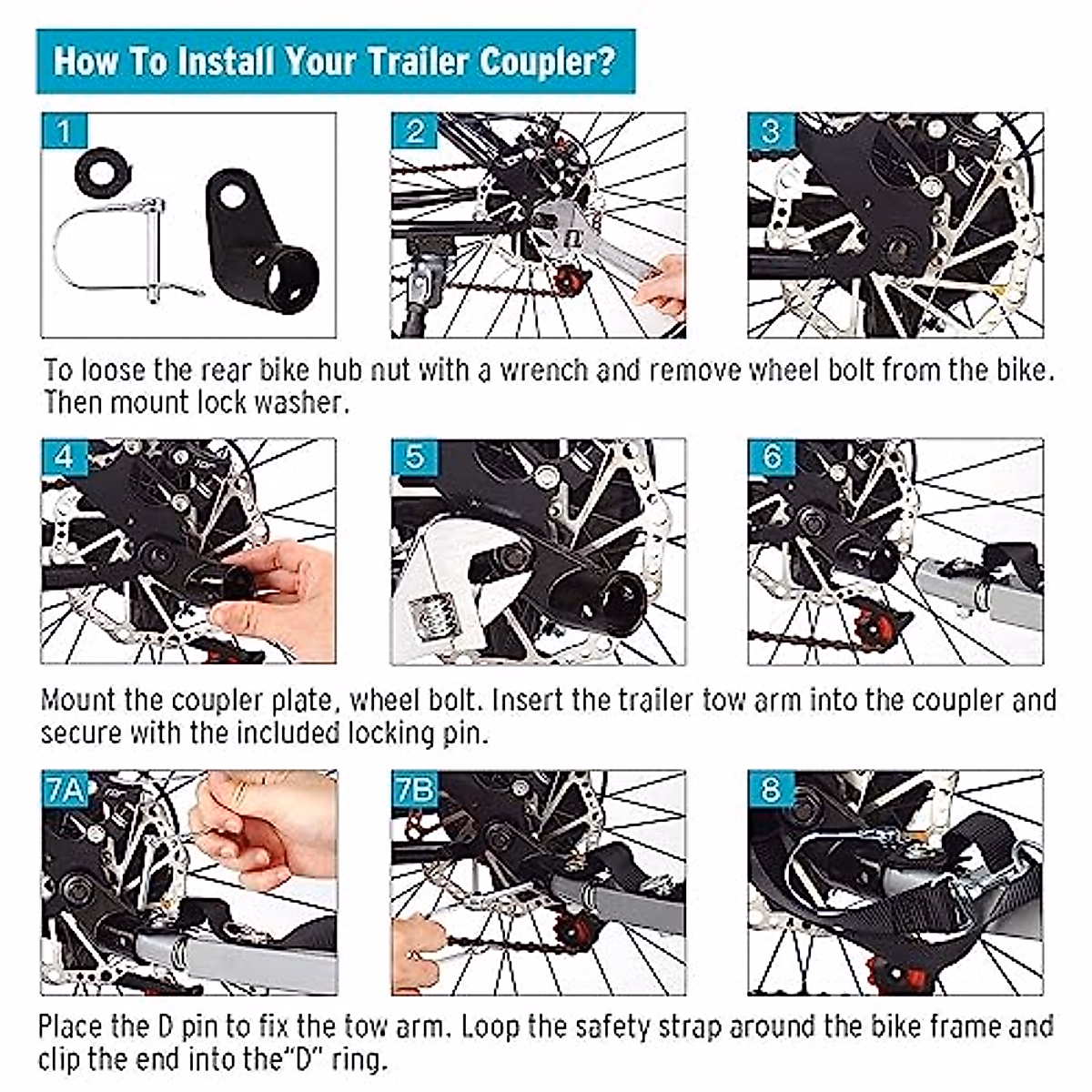 How To Install Your Trailer Coupler?

1

2

3

To loose the rear bike hub nut with a wrench and remove wheel bolt from the bike. Then mount lock washer.

4

5

6

Mount the coupler plate, wheel bolt. Insert the trailer tow arm into the coupler and secure with the included locking pin.

7A

7B

8

Place the D pin to fix the tow arm. Loop the safety strap around the bike frame and clip the end into the"D" ring.