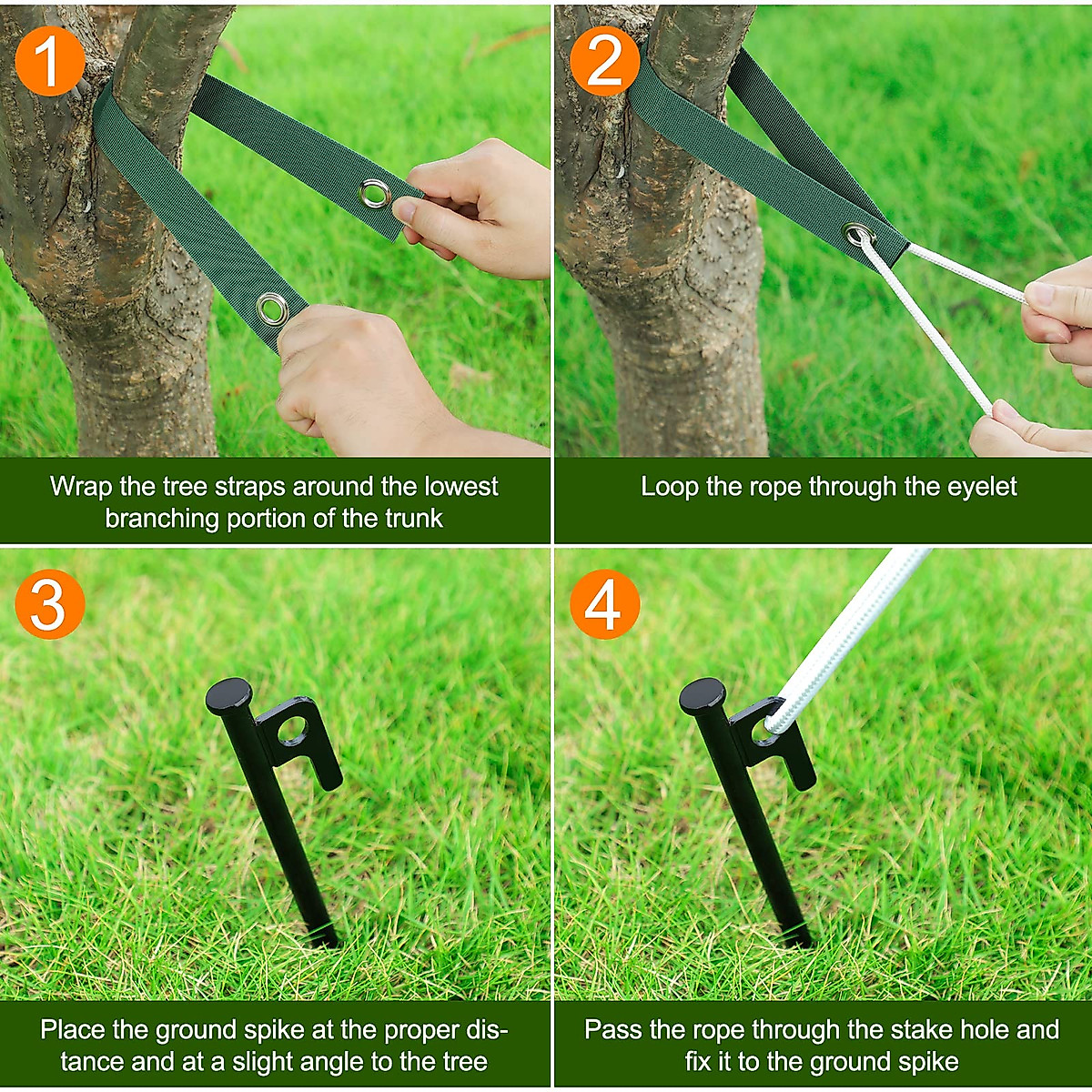 1

Wrap the tree straps around the lowest branching portion of the trunk

2

Loop the rope through the eyelet

3

Place the ground spike at the proper distance and at a slight angle to the tree

4

Pass the rope through the stake hole and fix it to the ground spike