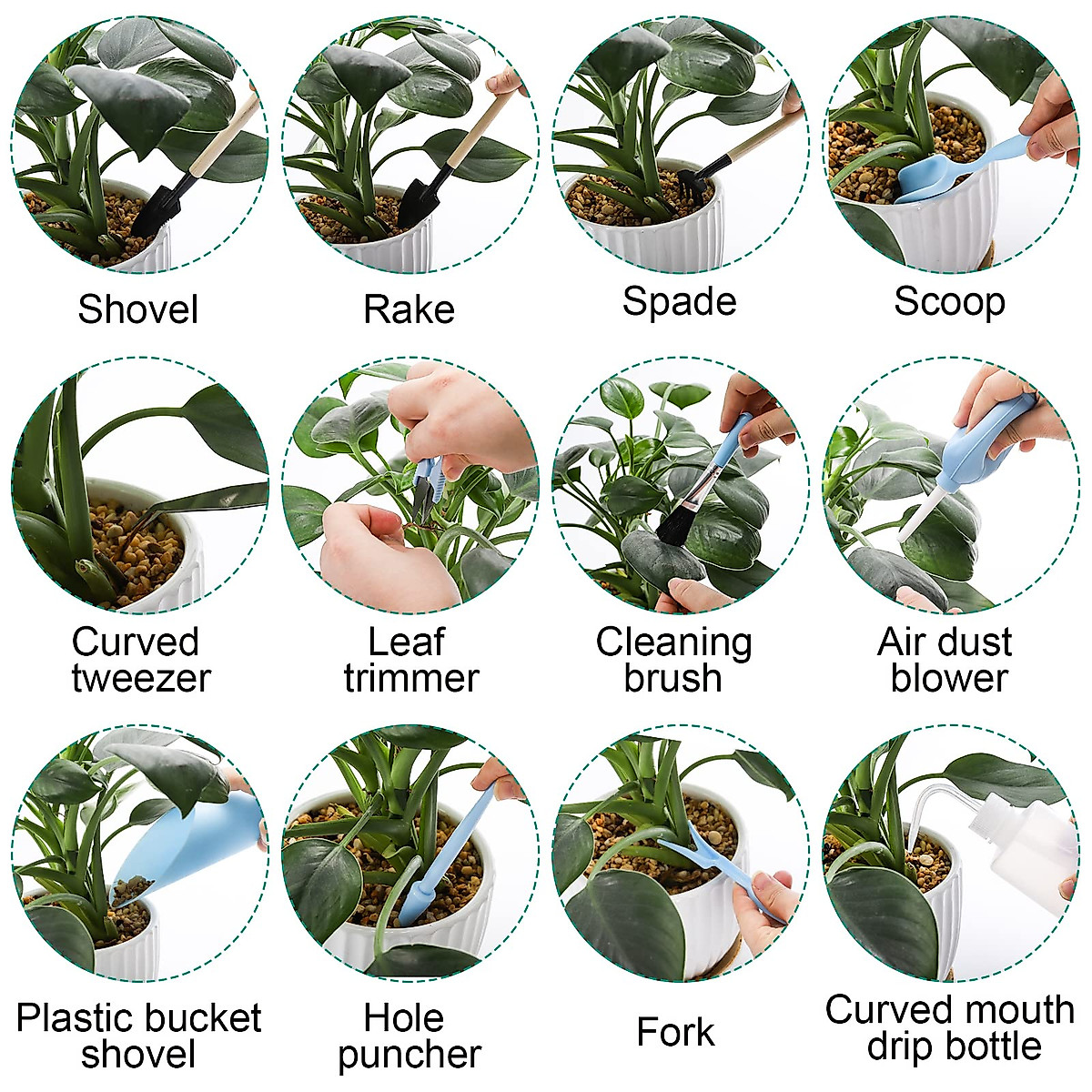 Shovel

Rake

Spade

Scoop

Curved tweezer

Leaf trimmer

Cleaning brush

Air dust blower

Plastic bucket shovel

Hole puncher

Fork

Curved mouth drip bottle