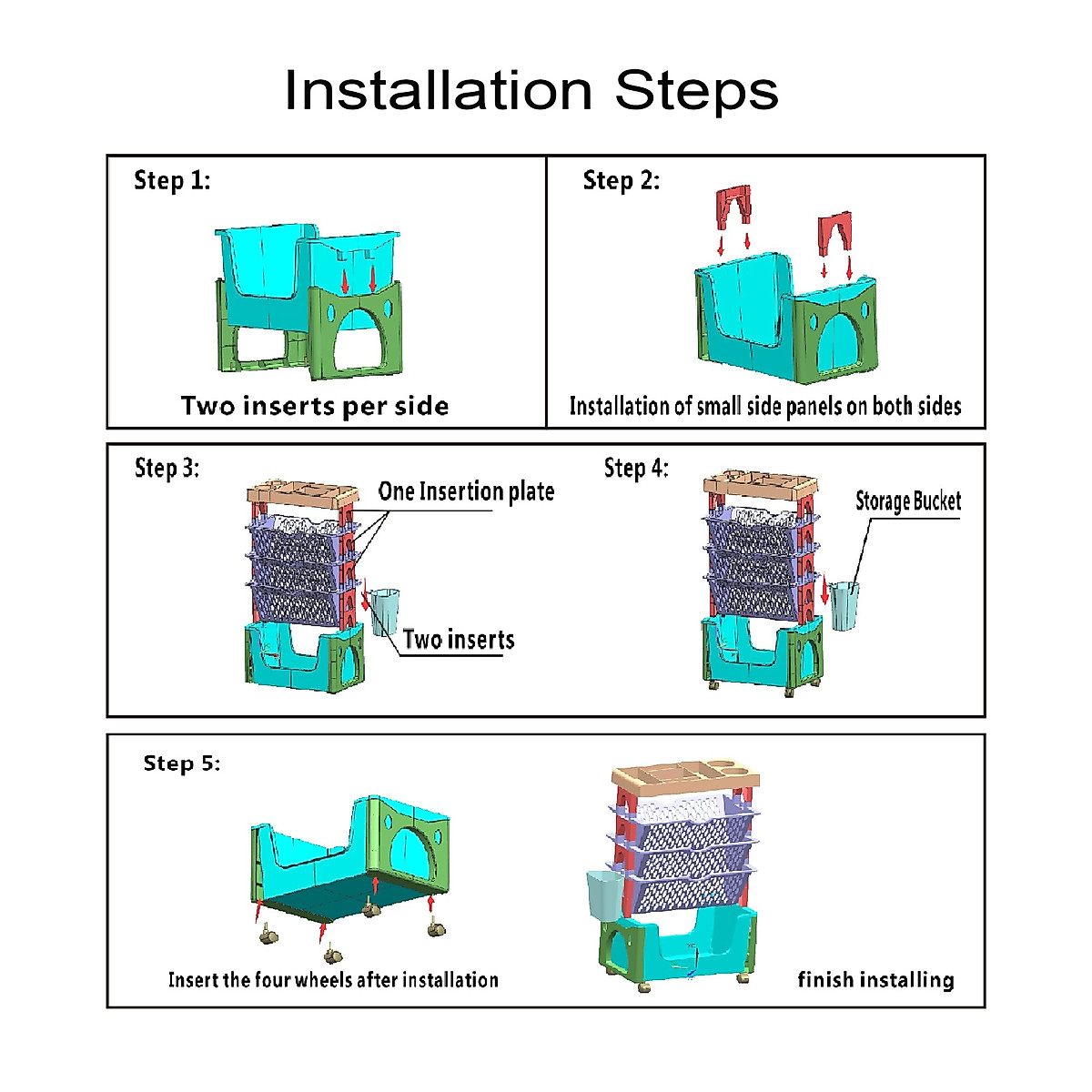 Installation Steps

Step 1:

Two inserts per side

Step 2:

Installation of small side panels on both sides

Step 3:

One Insertion plate

Two inserts

Step 4:

Storage Bucket

Step 5:

Insert the four wheels after installation

finish installing