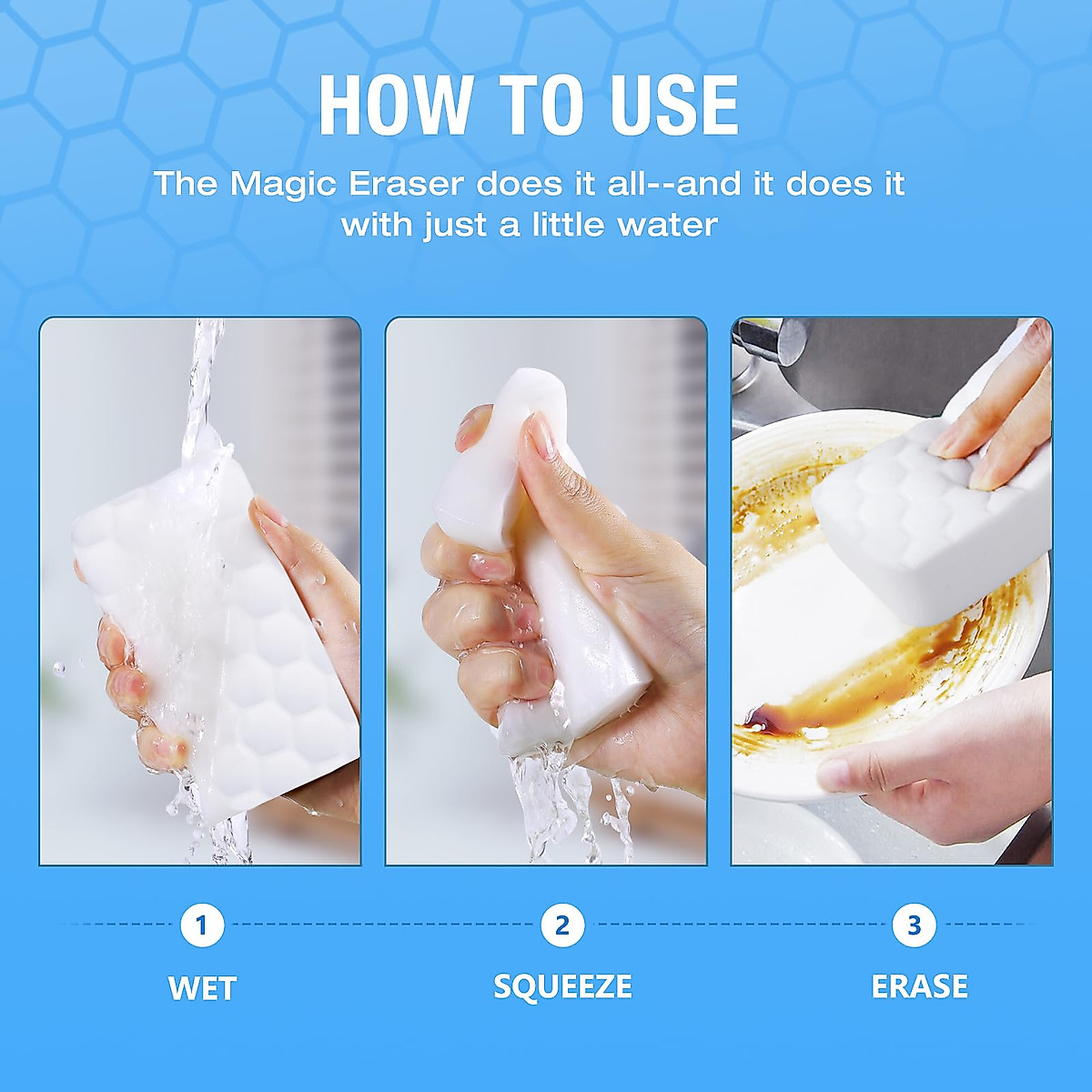 HOW TO USE

The Magic Eraser does it all--and it does it with just a little water

1

WET

2

SQUEEZE

3

ERASE