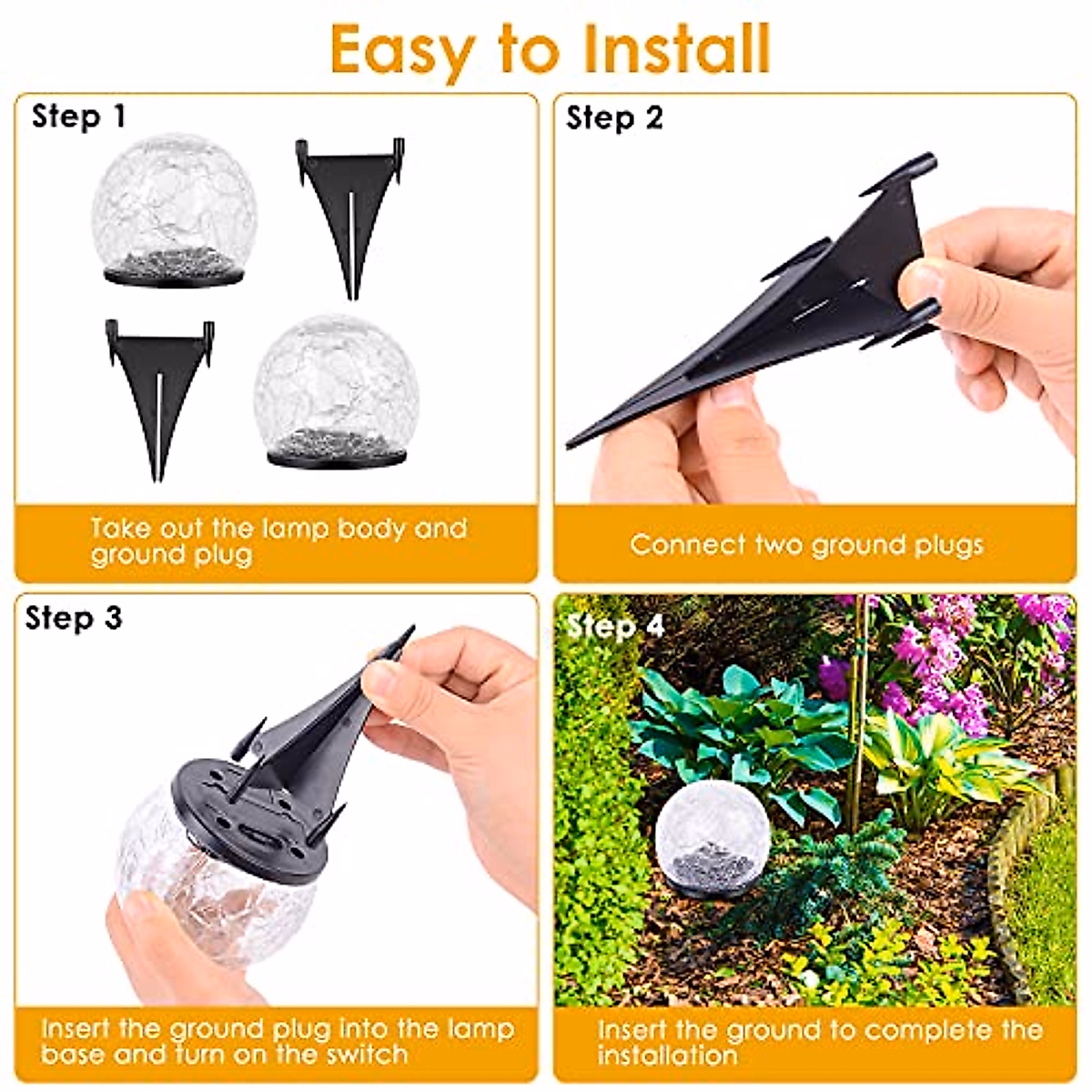 Easy to Install

Step 1

Take out the lamp body and ground plug

Step 2

Connect two ground plugs

Step 3

Insert the ground plug into the lamp base and turn on the switch

Step 4

Insert the ground to complete the installation