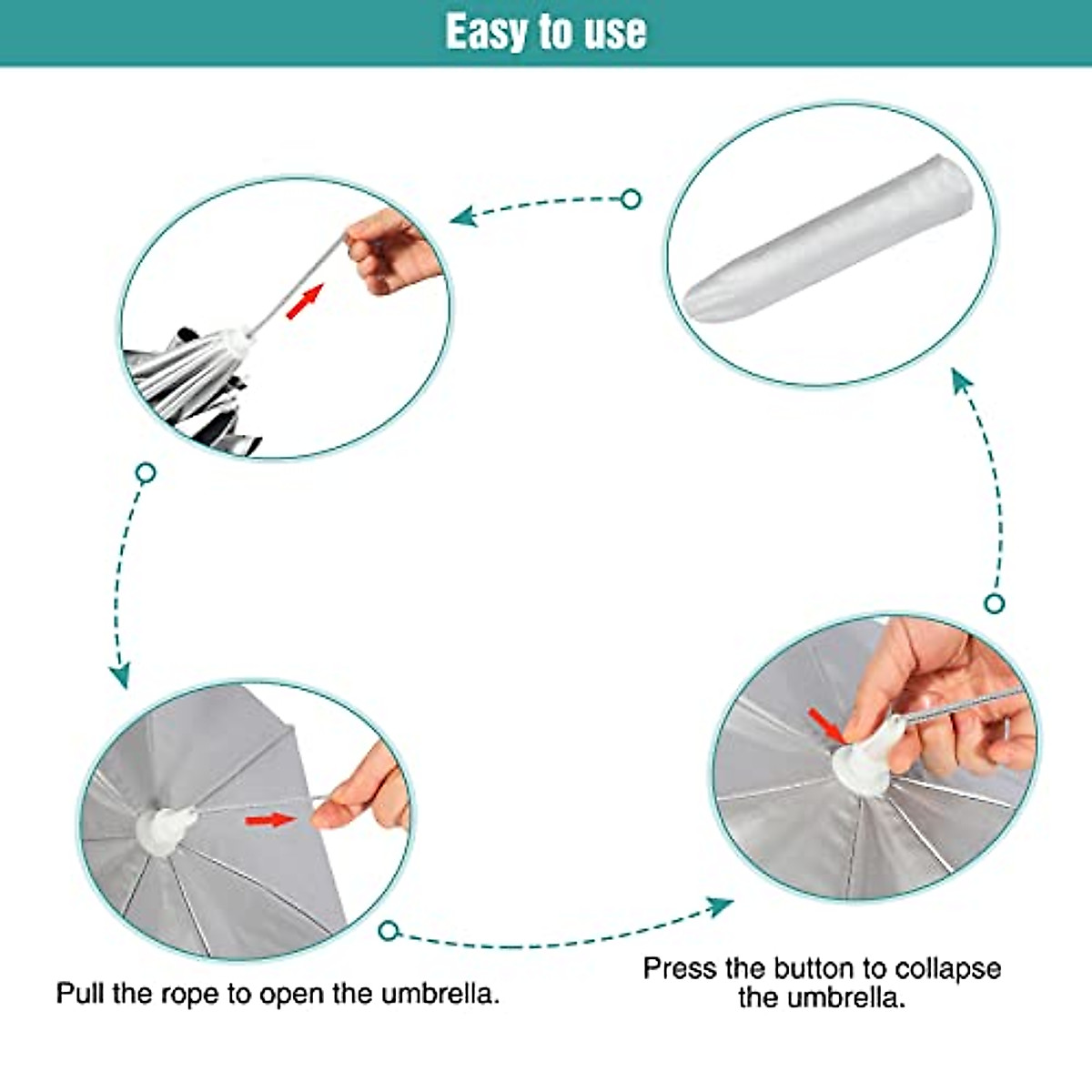 Easy to use

Pull the rope to open the umbrella.

Press the button to collapse the umbrella.