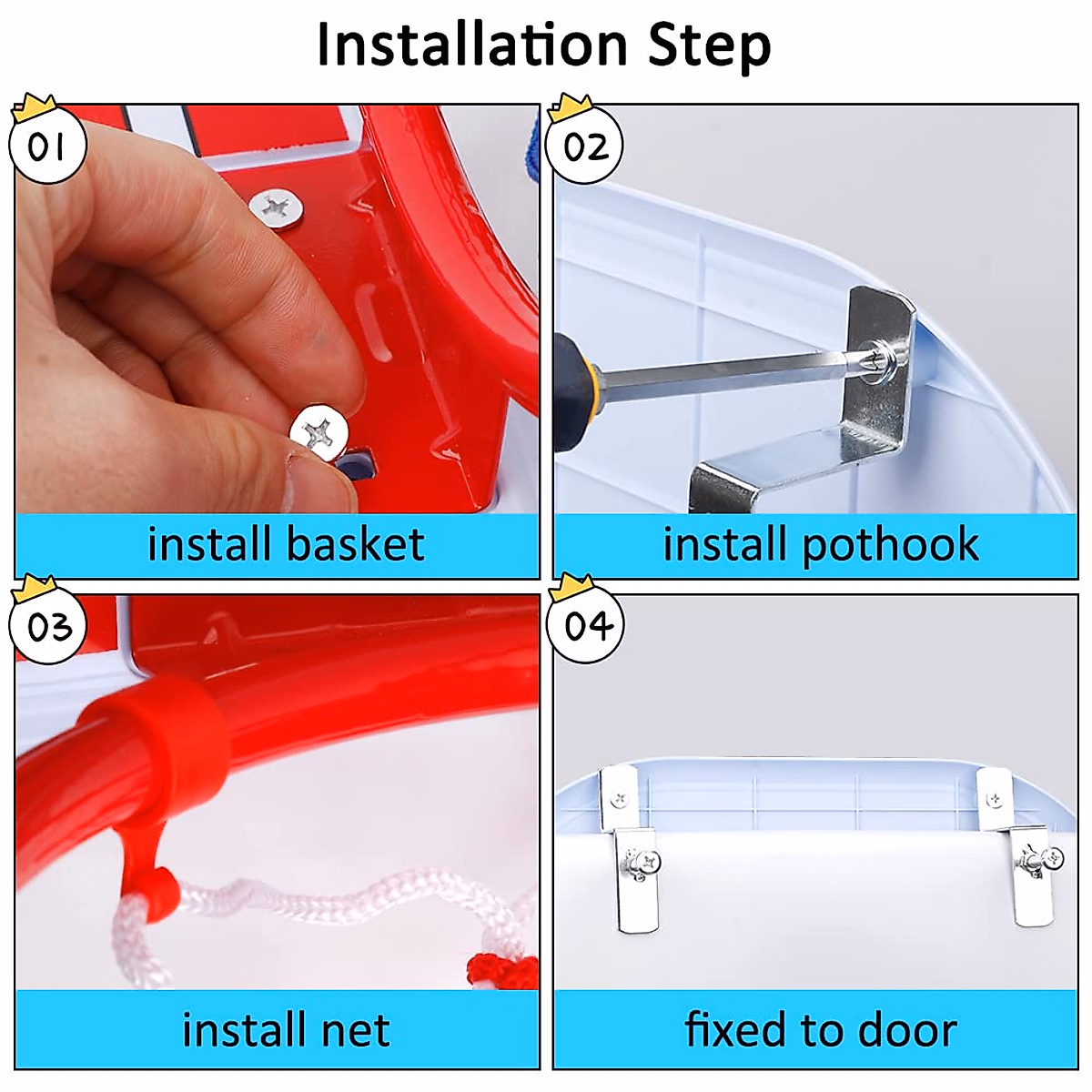 Installation Step

01

install basket

02

install pothook

03

install net

04

fixed to door