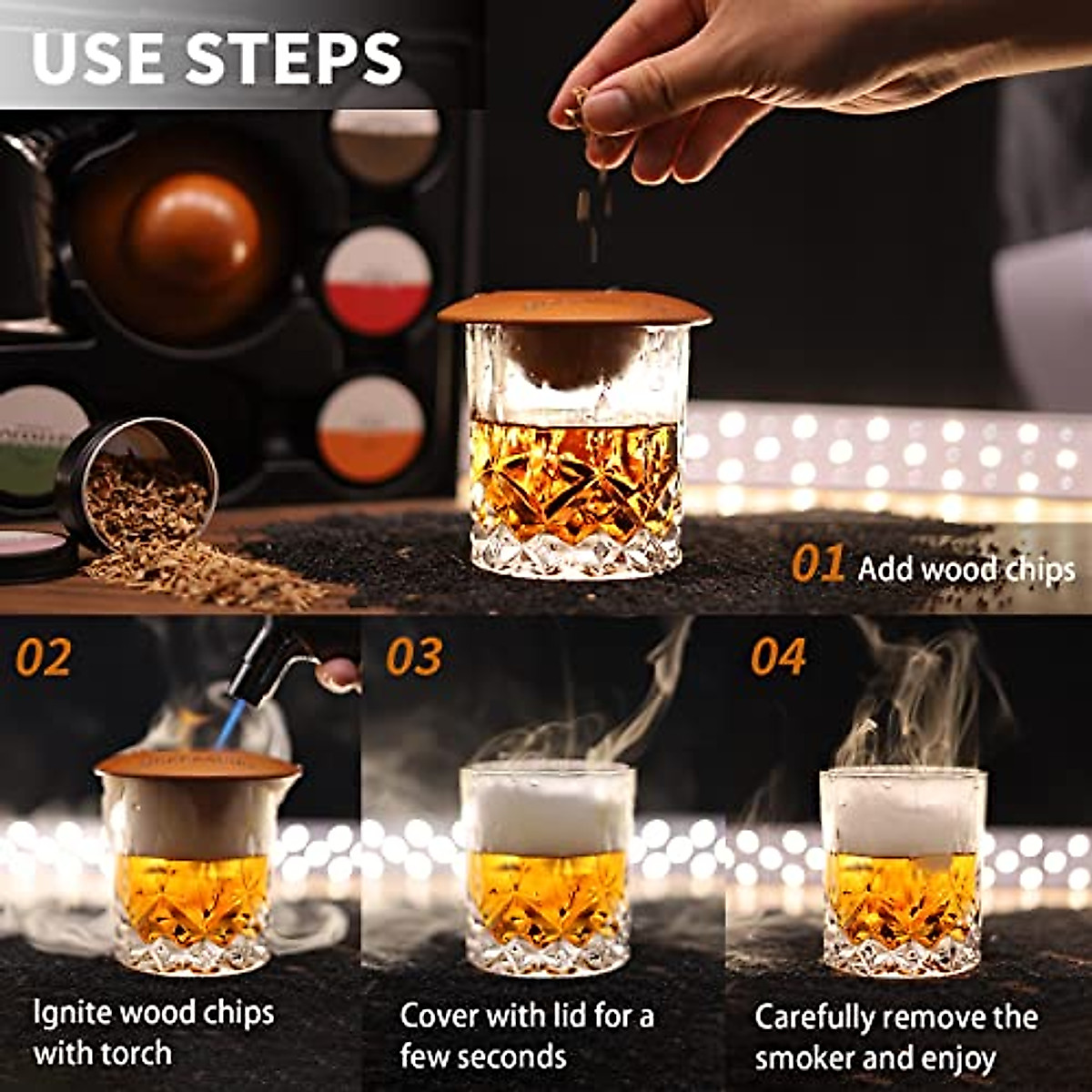 USE STEPS

01 Add wood chips

02

Ignite wood chips with torch

03

Cover with lid for a few seconds

04

Carefully remove the smoker and enjoy