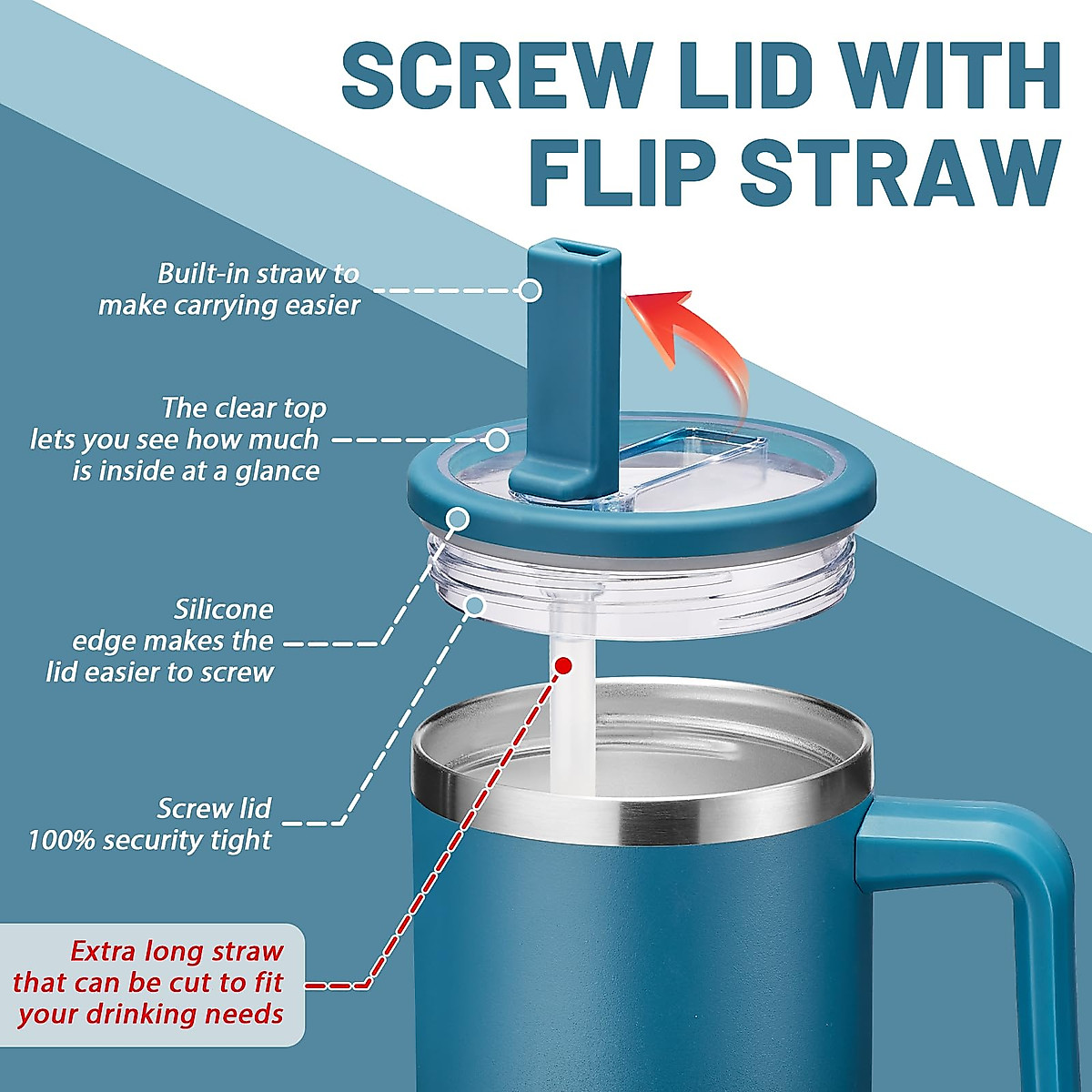 SCREW LID WITH FLIP STRAW

Built-in straw to make carrying easier

The clear top lets you see how much is inside at a glance

Silicone edge makes the lid easier to screw

Screw lid 100% security tight

Extra long straw that can be cut to fit your drinking needs